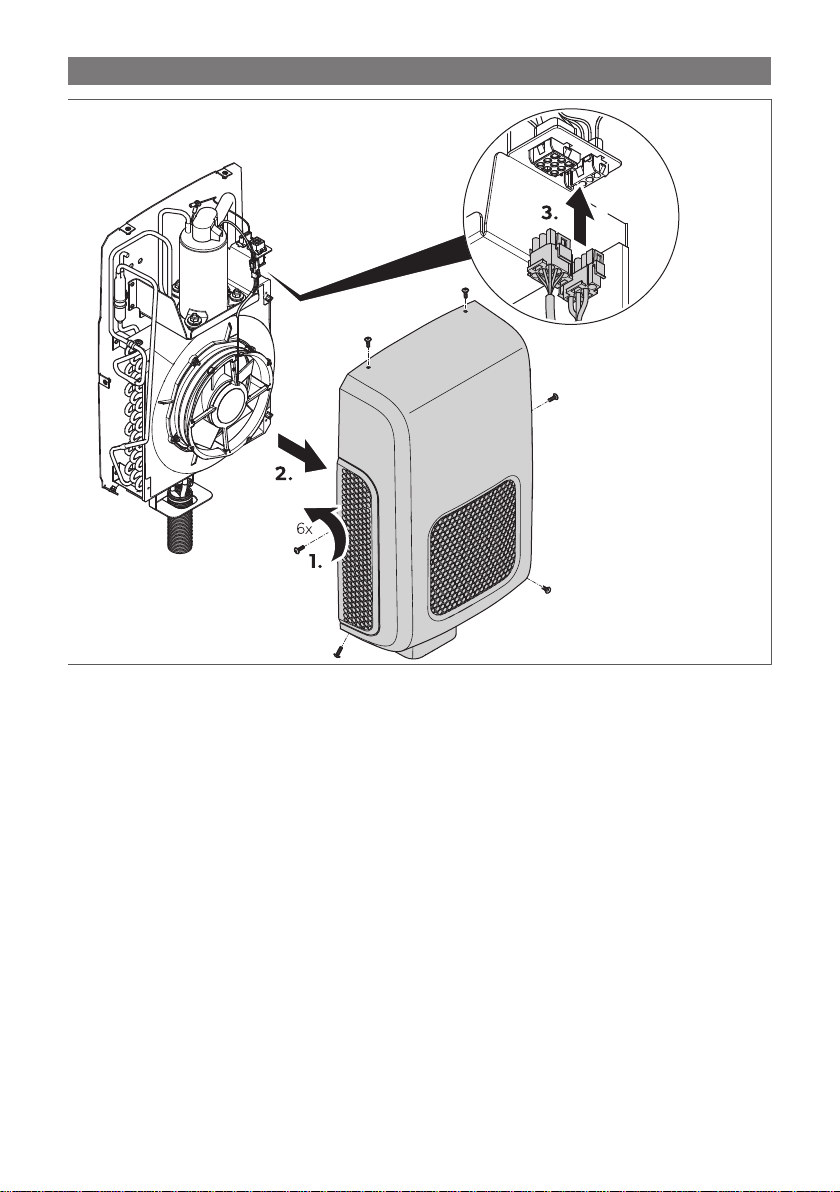 3.

2.

6x

1.