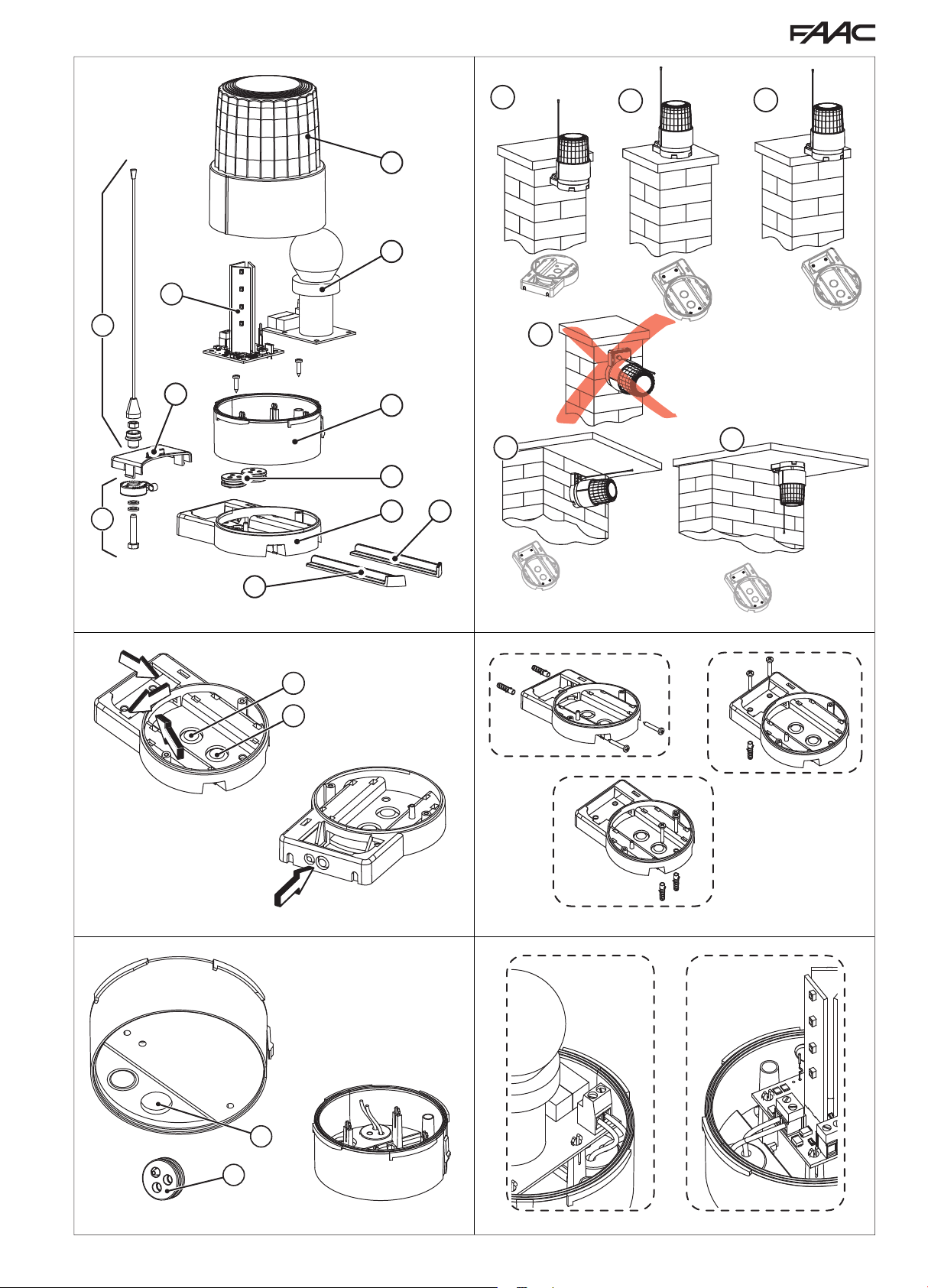 FAAC