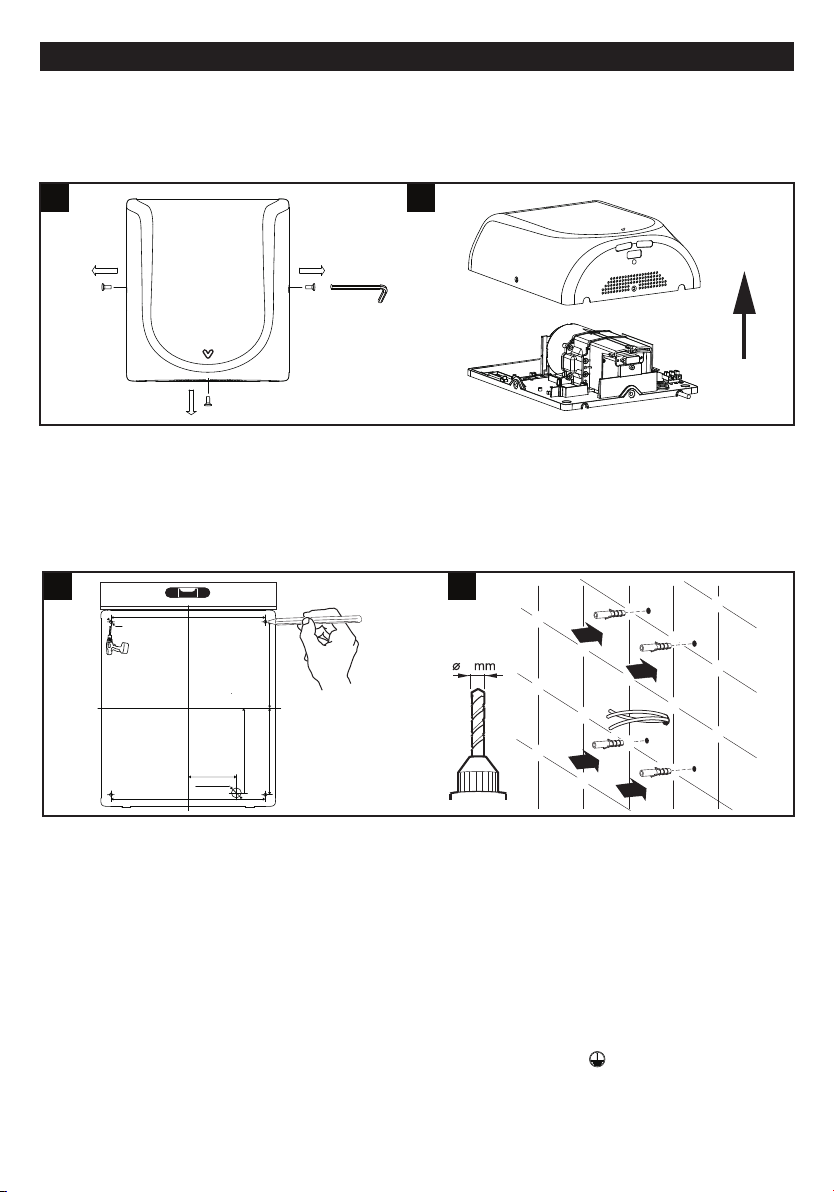 ø mm