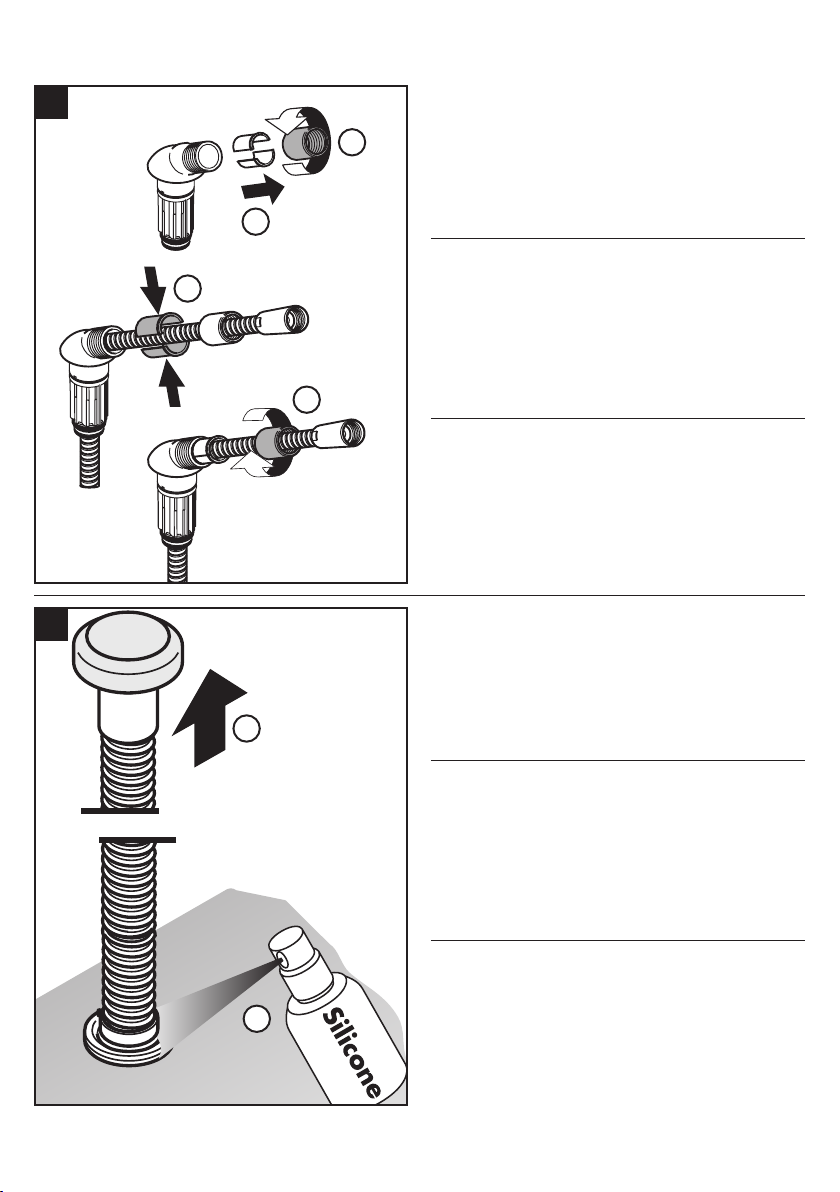 Silicone