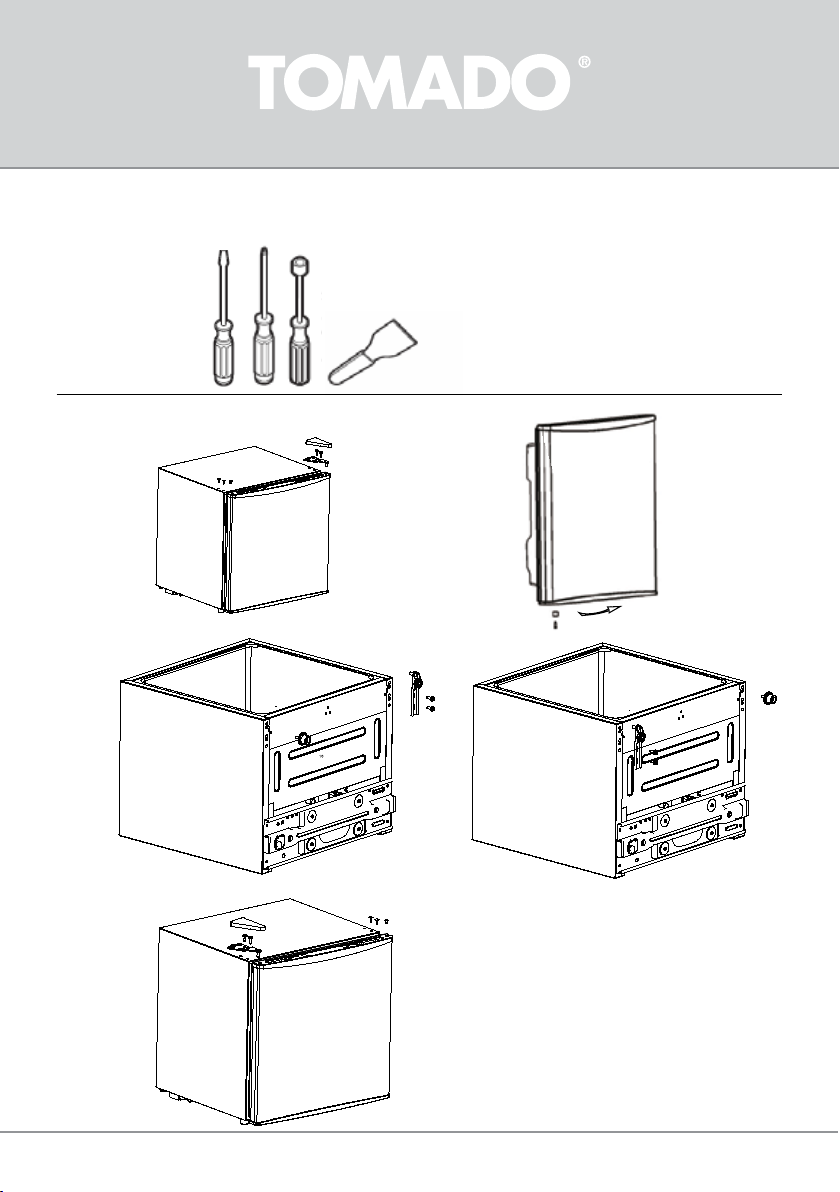 TOMADO®