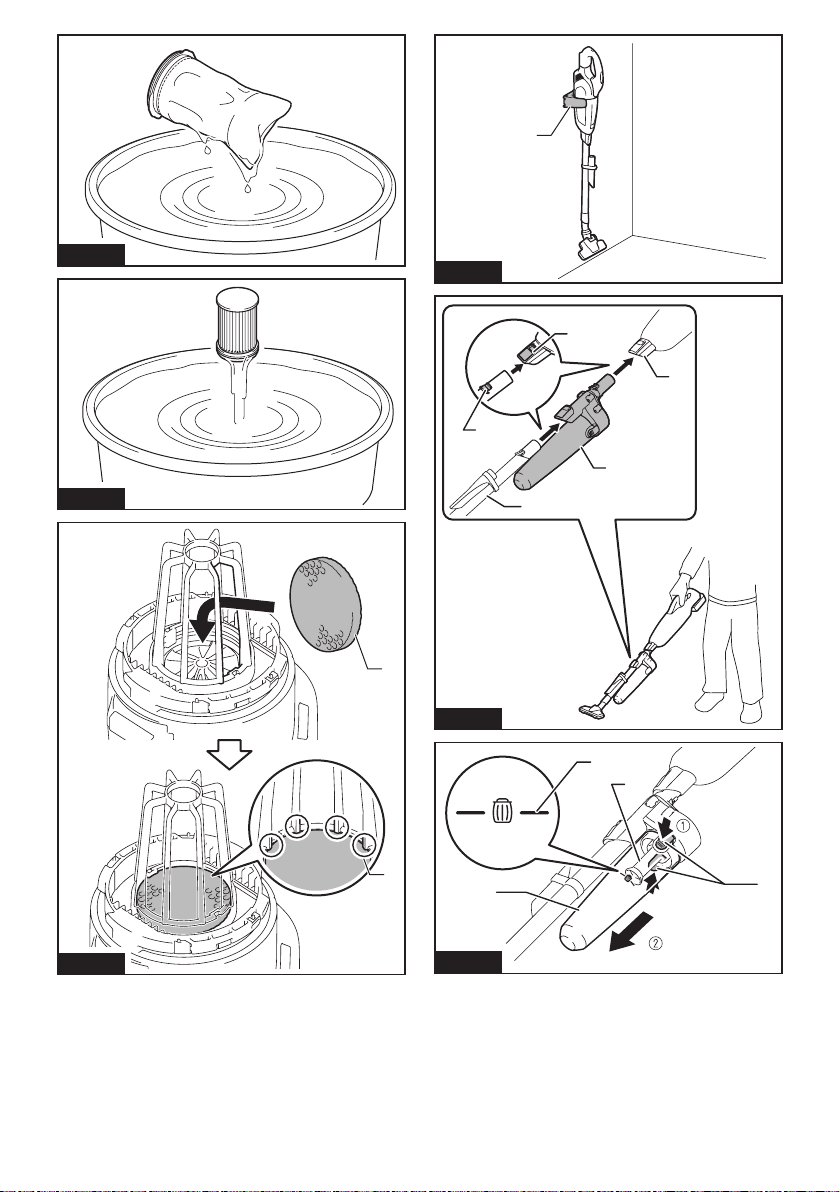 ①

②