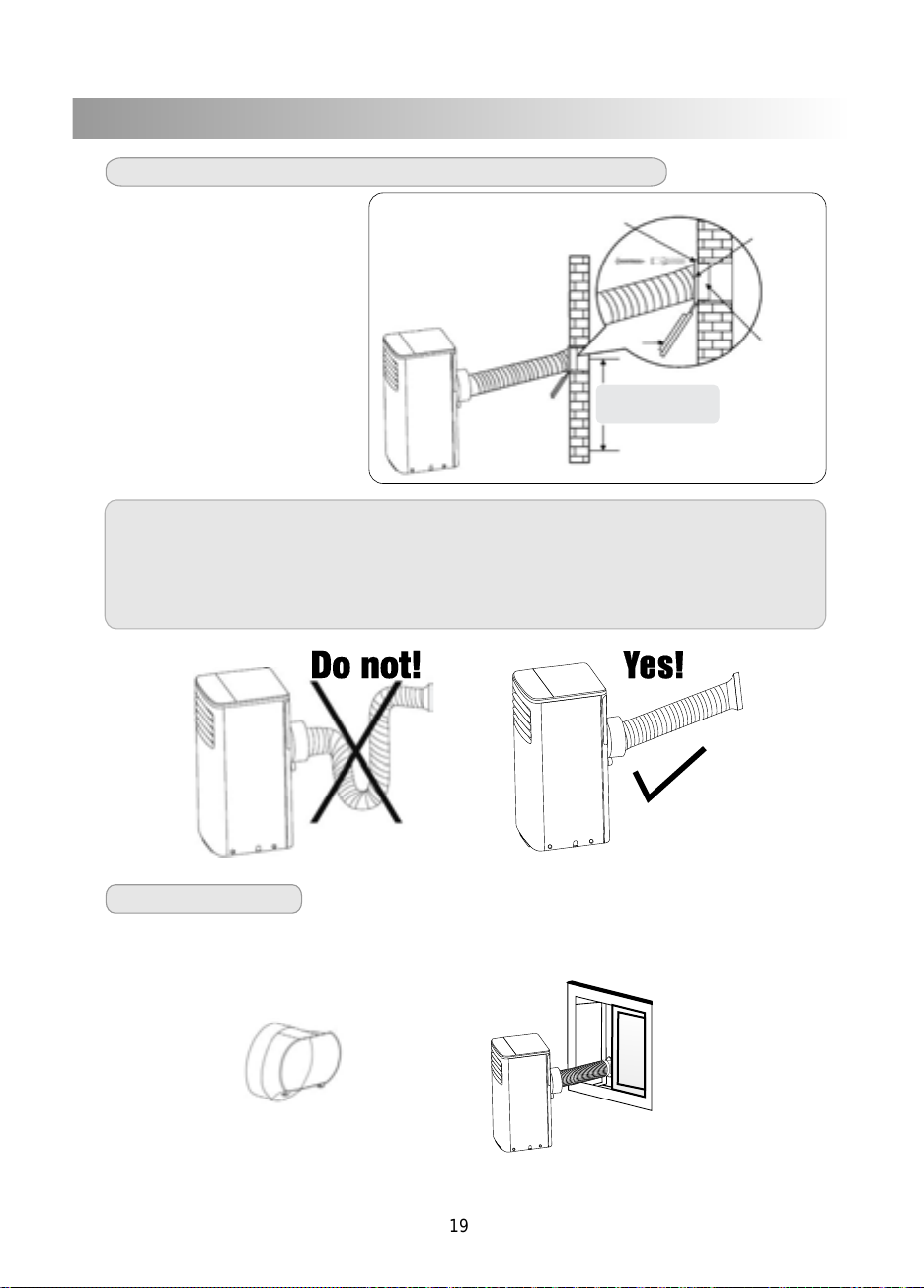 Do not!

Yes!

19