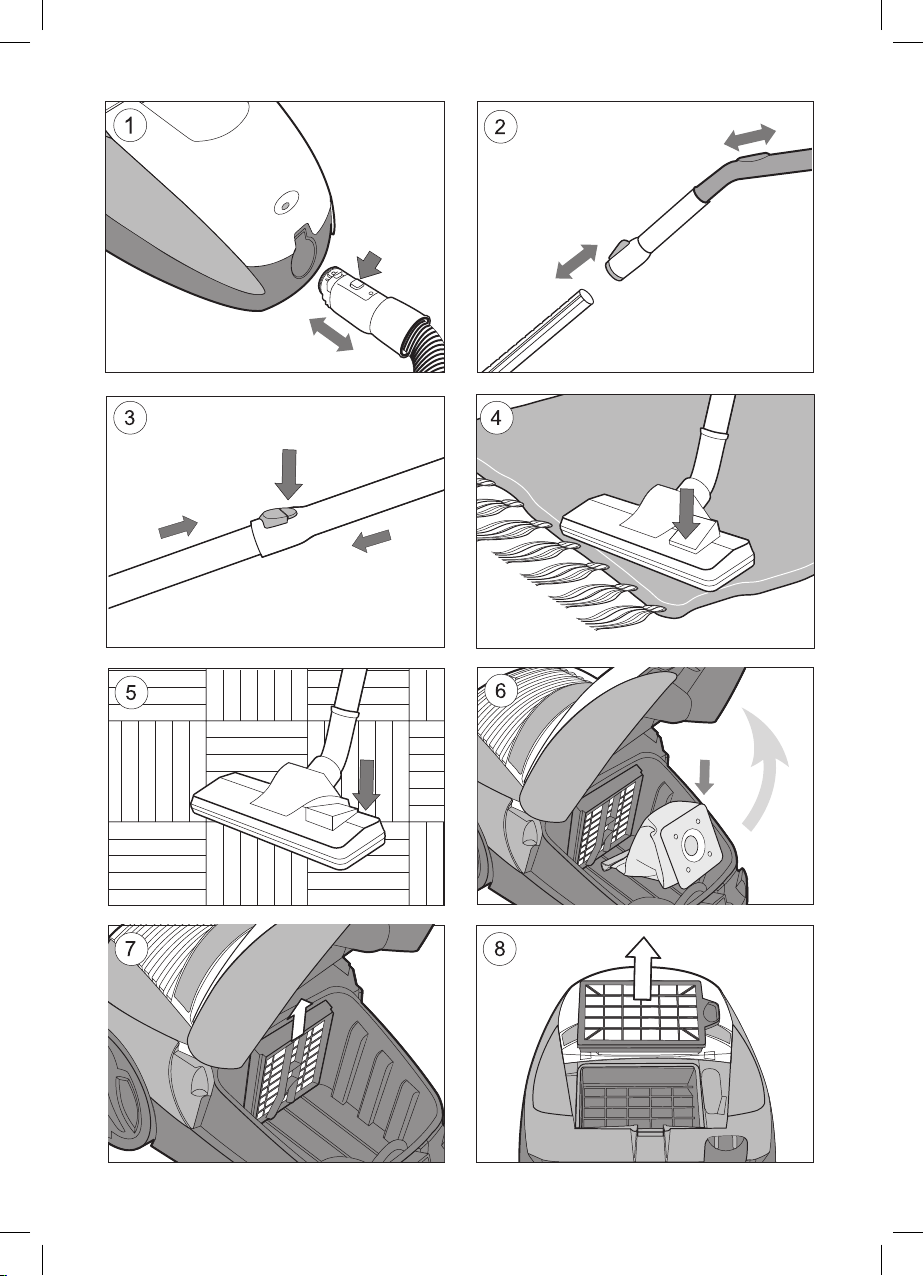 1

2

3

4

5

6

7

8