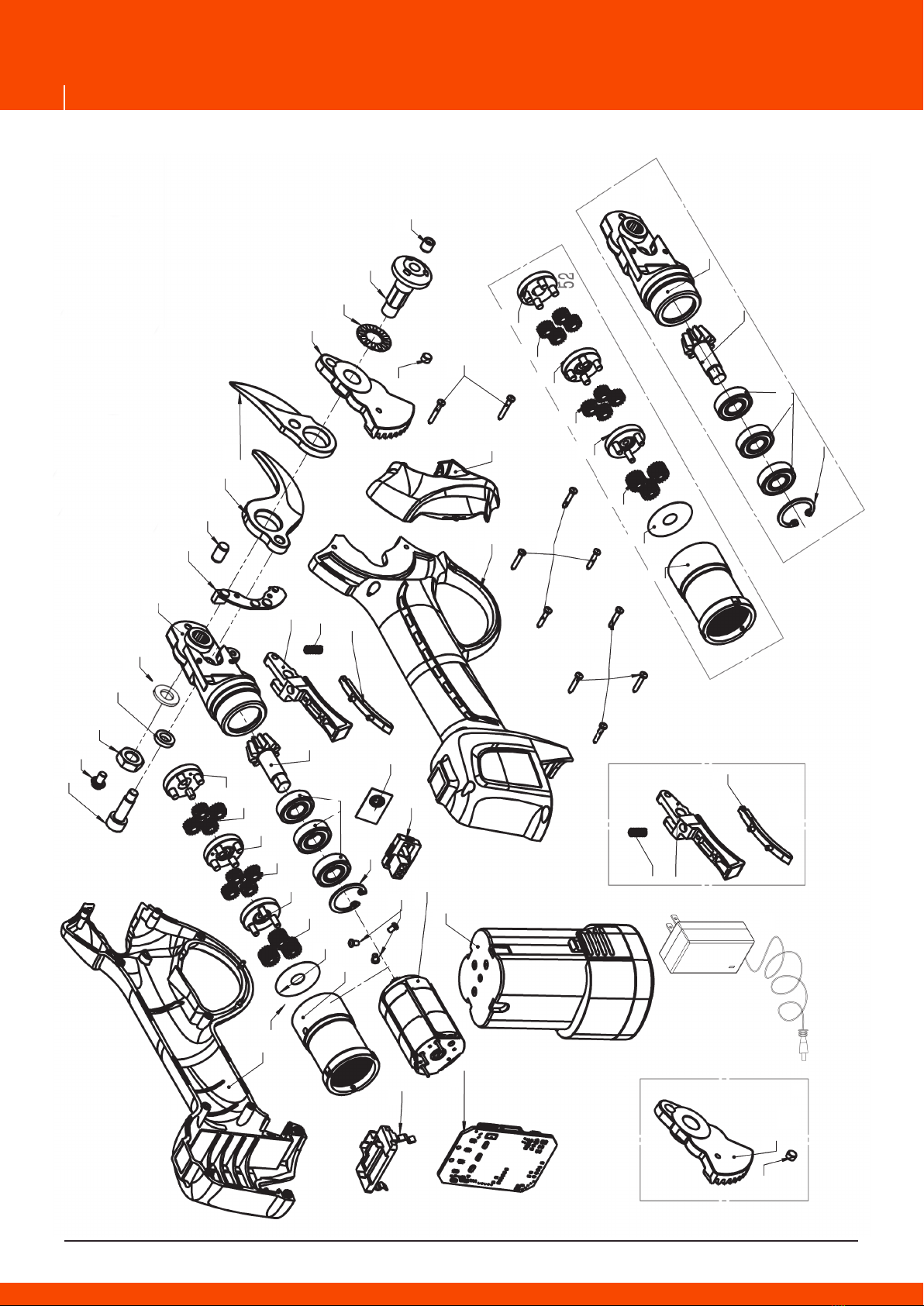 52