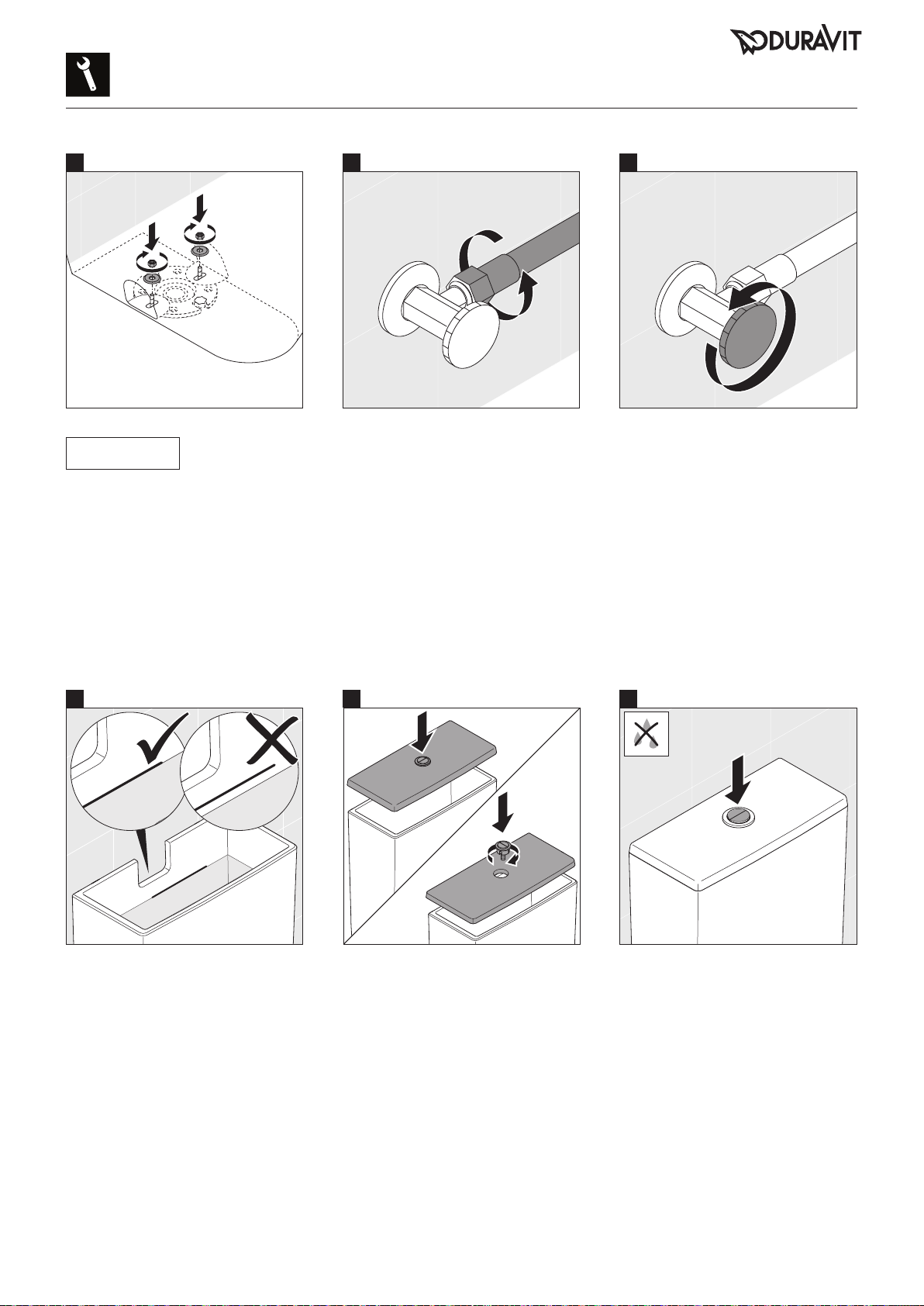 DURAVIT