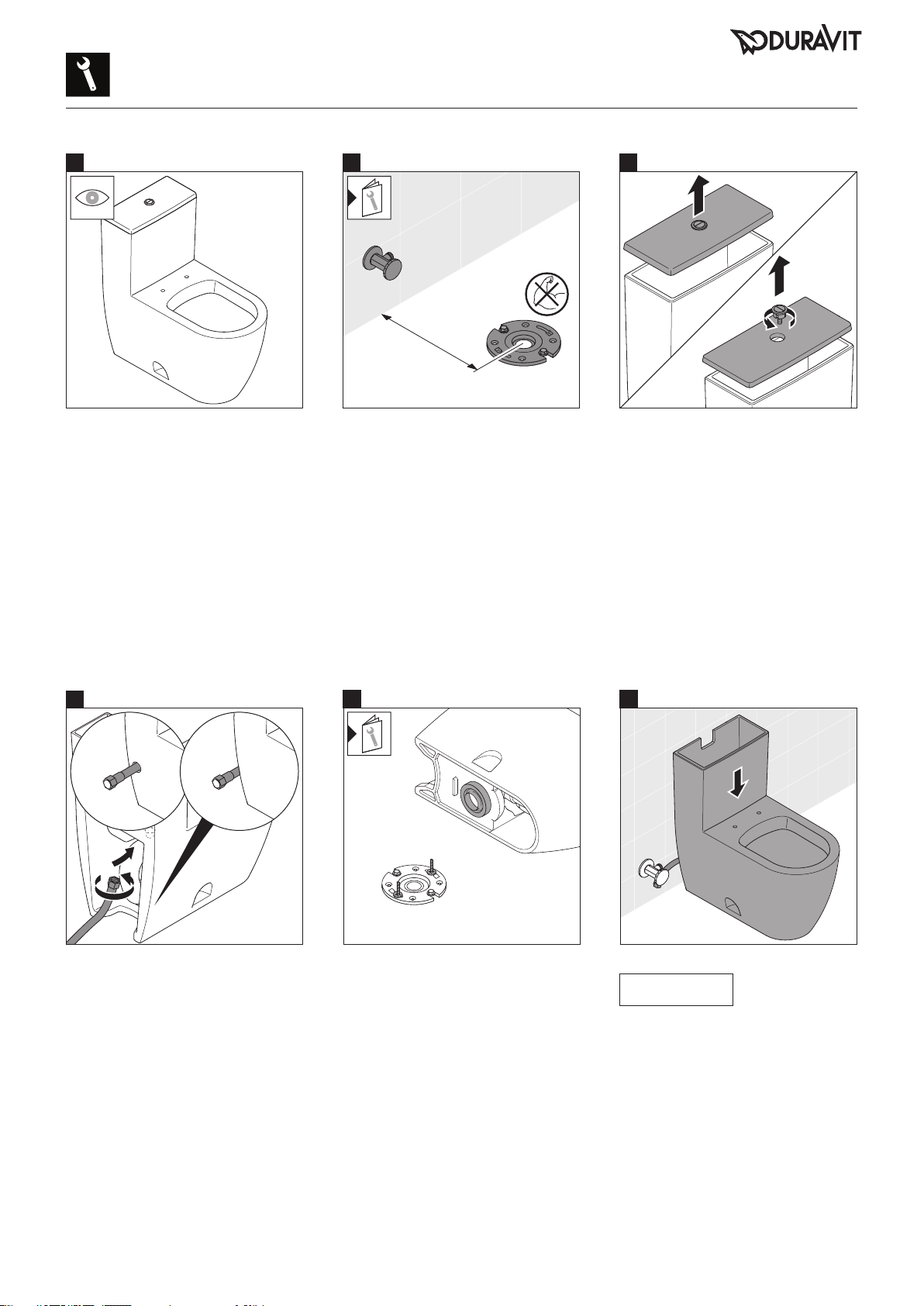 DURAVIT