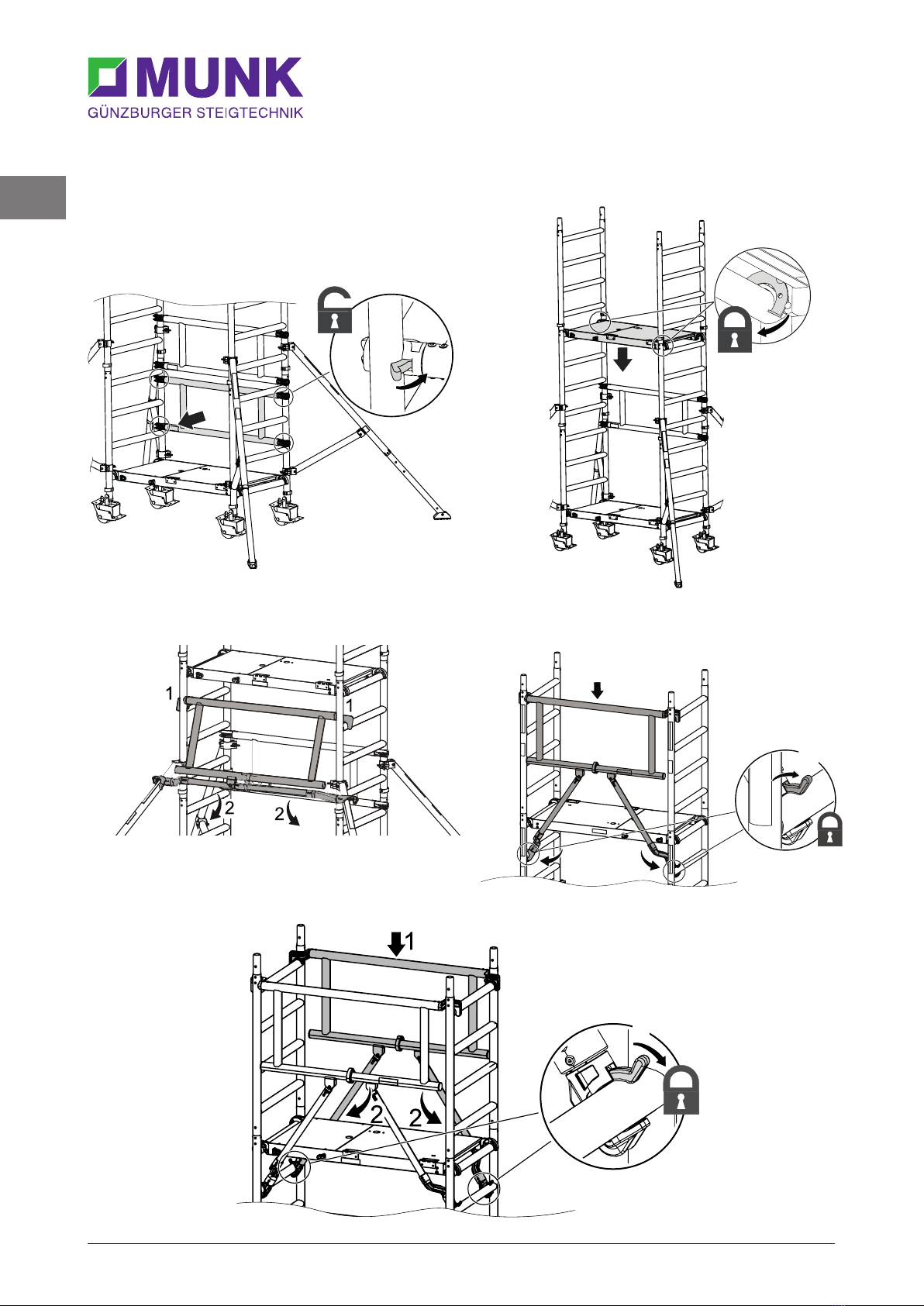 MUNK
GÜNZBURGER STEIGTECHNIK

1
1
2
2

1
2
2