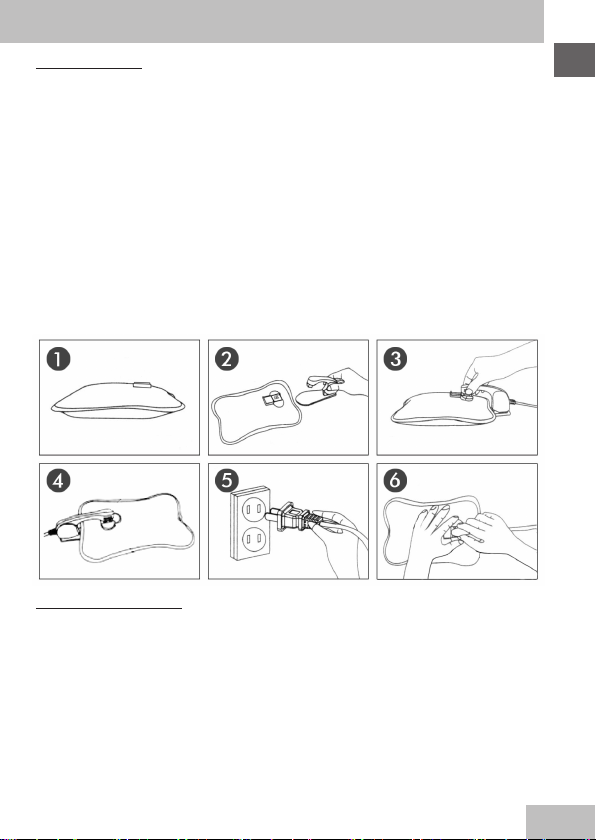 1

2

3

4

5

6