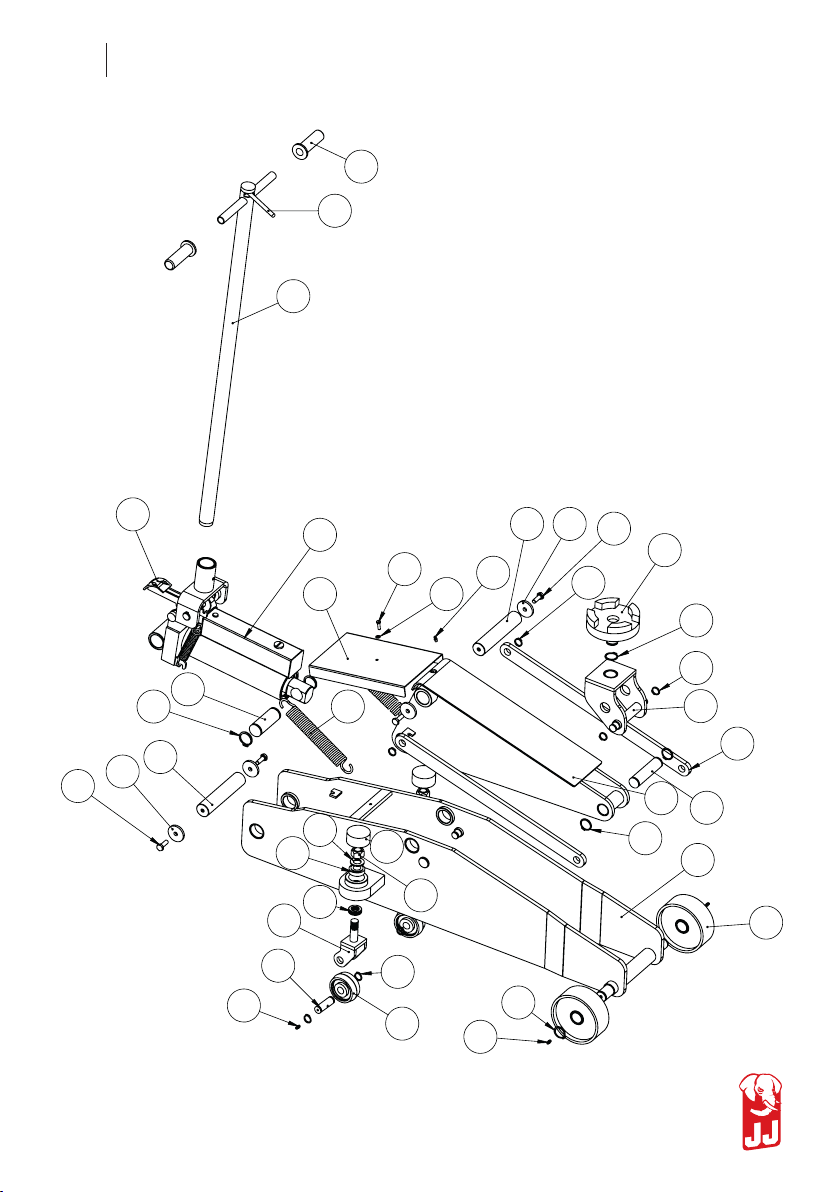 JJ