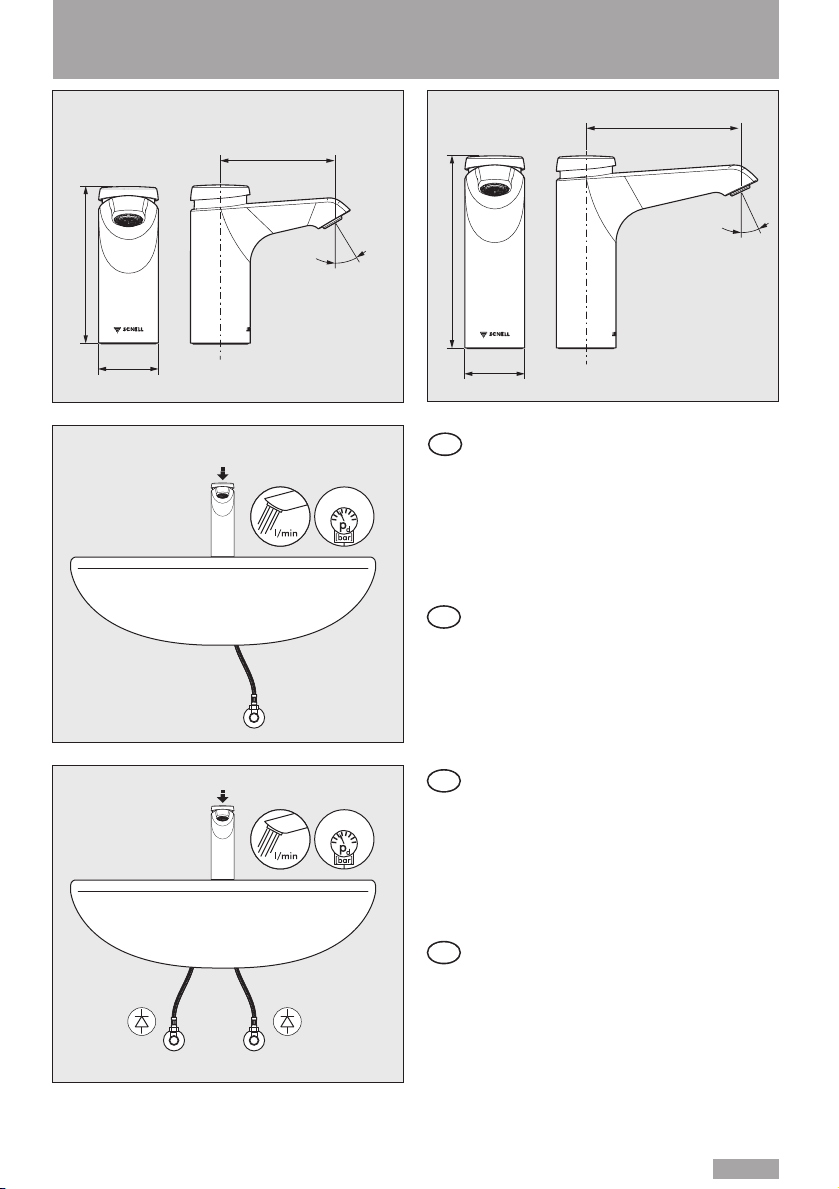 SCHELL

SCHELL

l/min

$p_d$

bar

l/min

$p_d$

bar