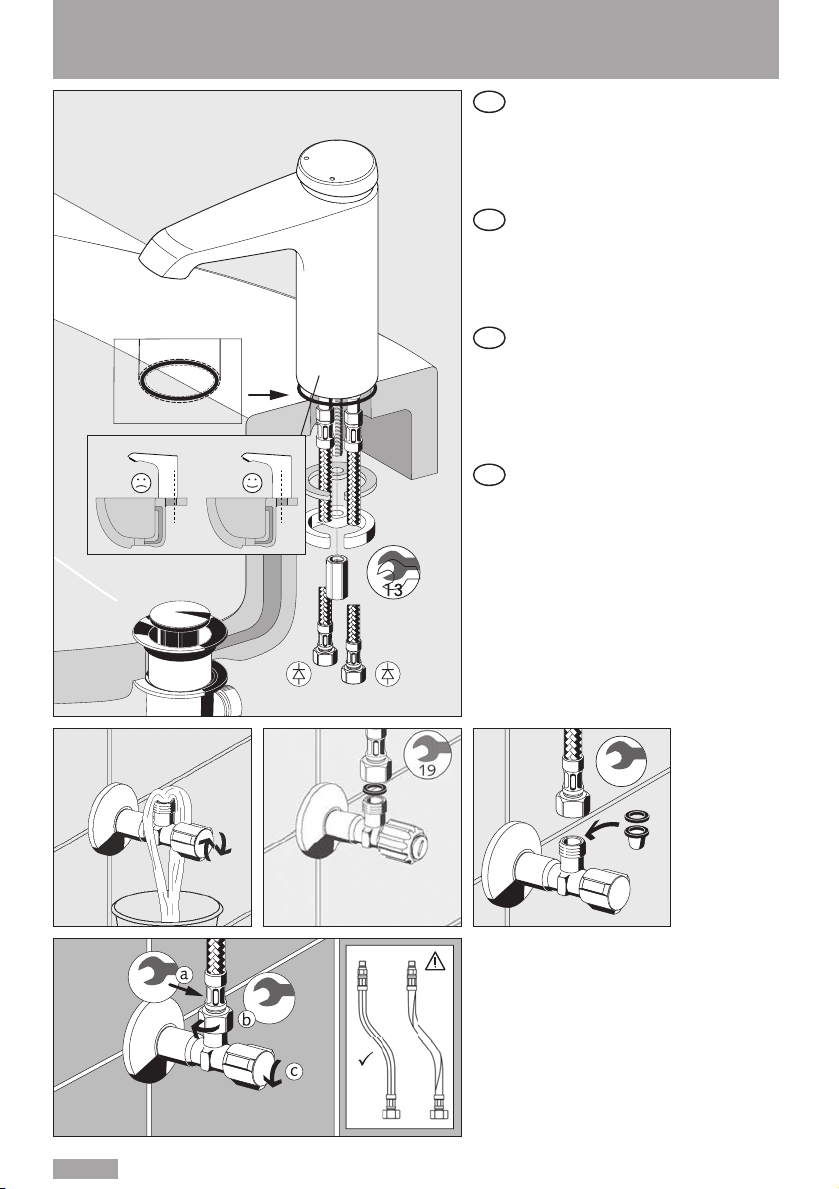 13

19

a

b

c