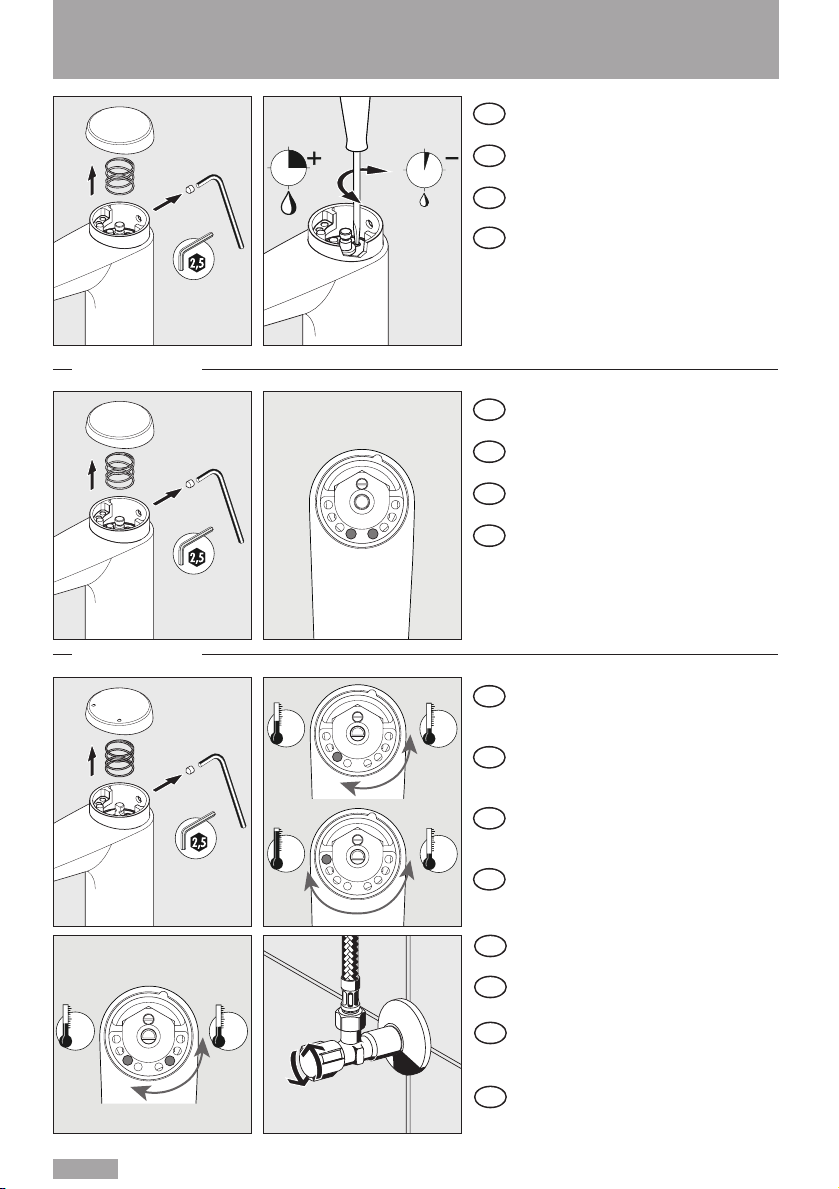 2.5

+

−

2.5

2.5