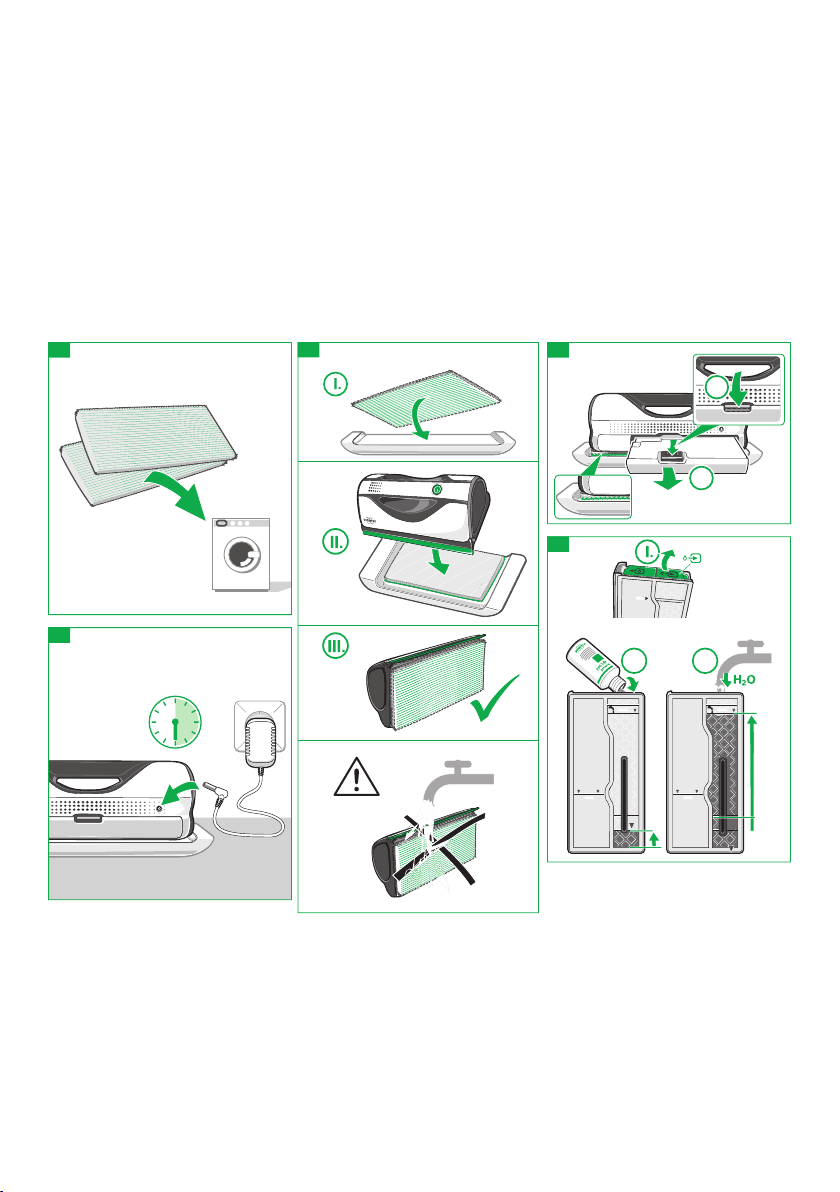 I.

II.

III.

I.

$H_2O$