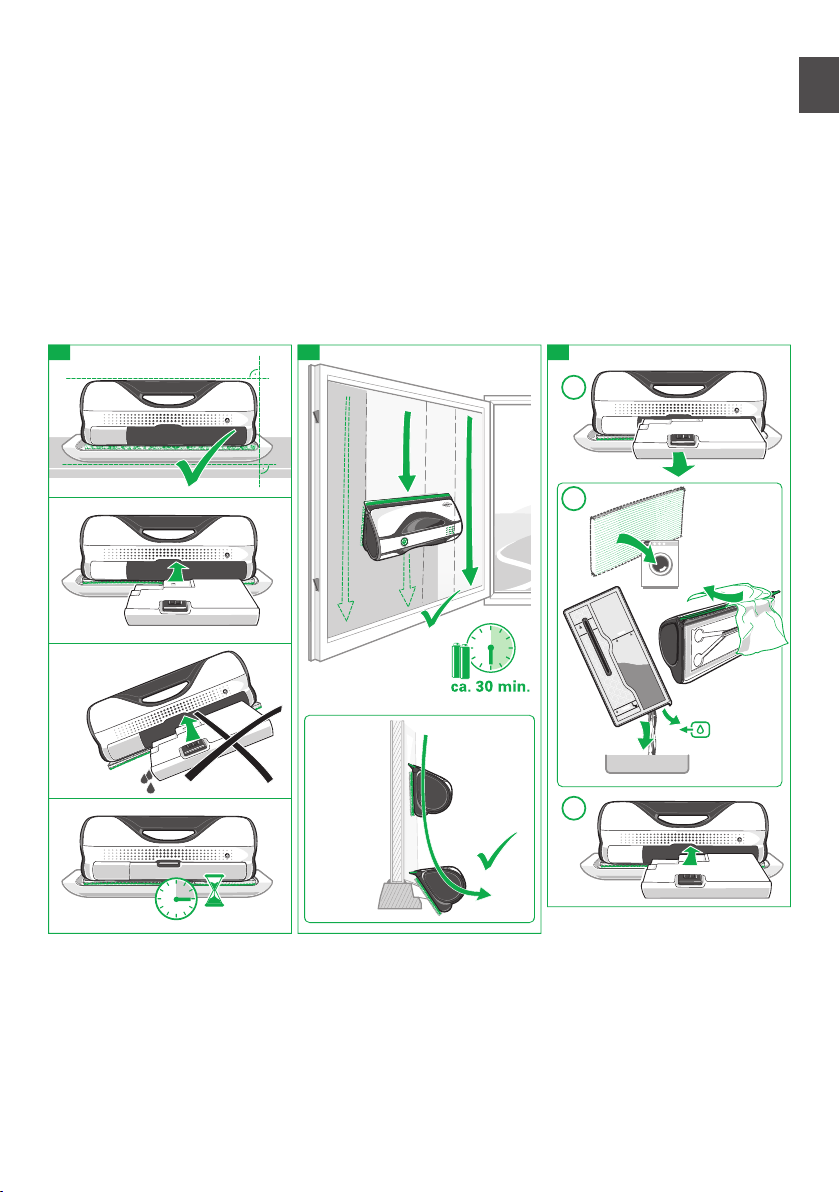 ca. 30 min.