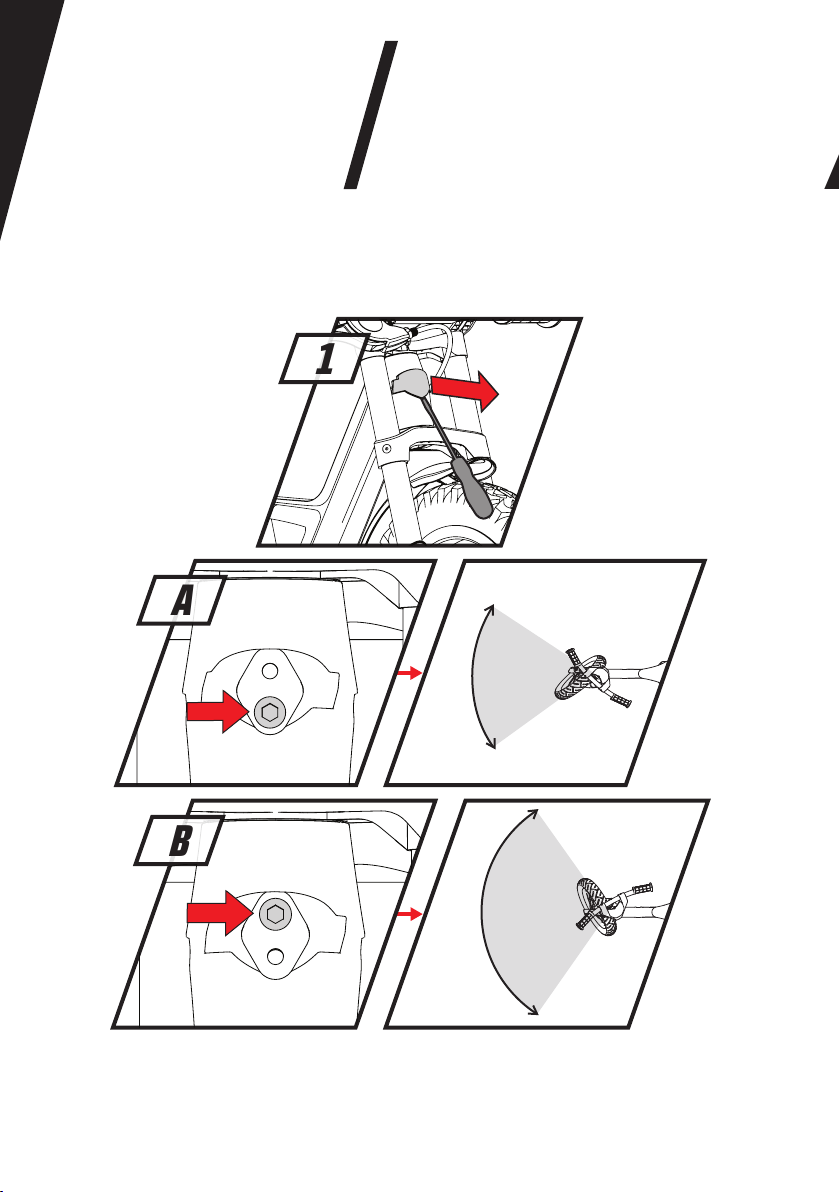 1

A

B