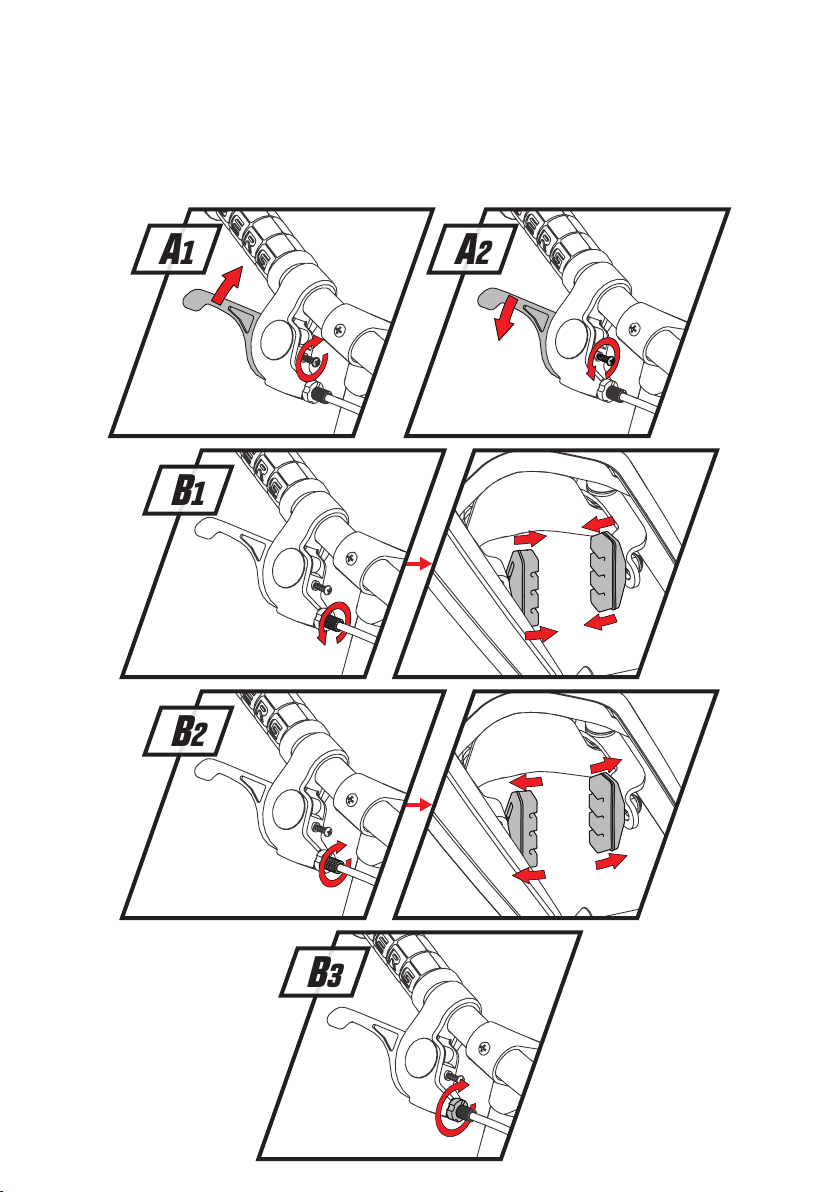 A1

A2

B1

B2

B3