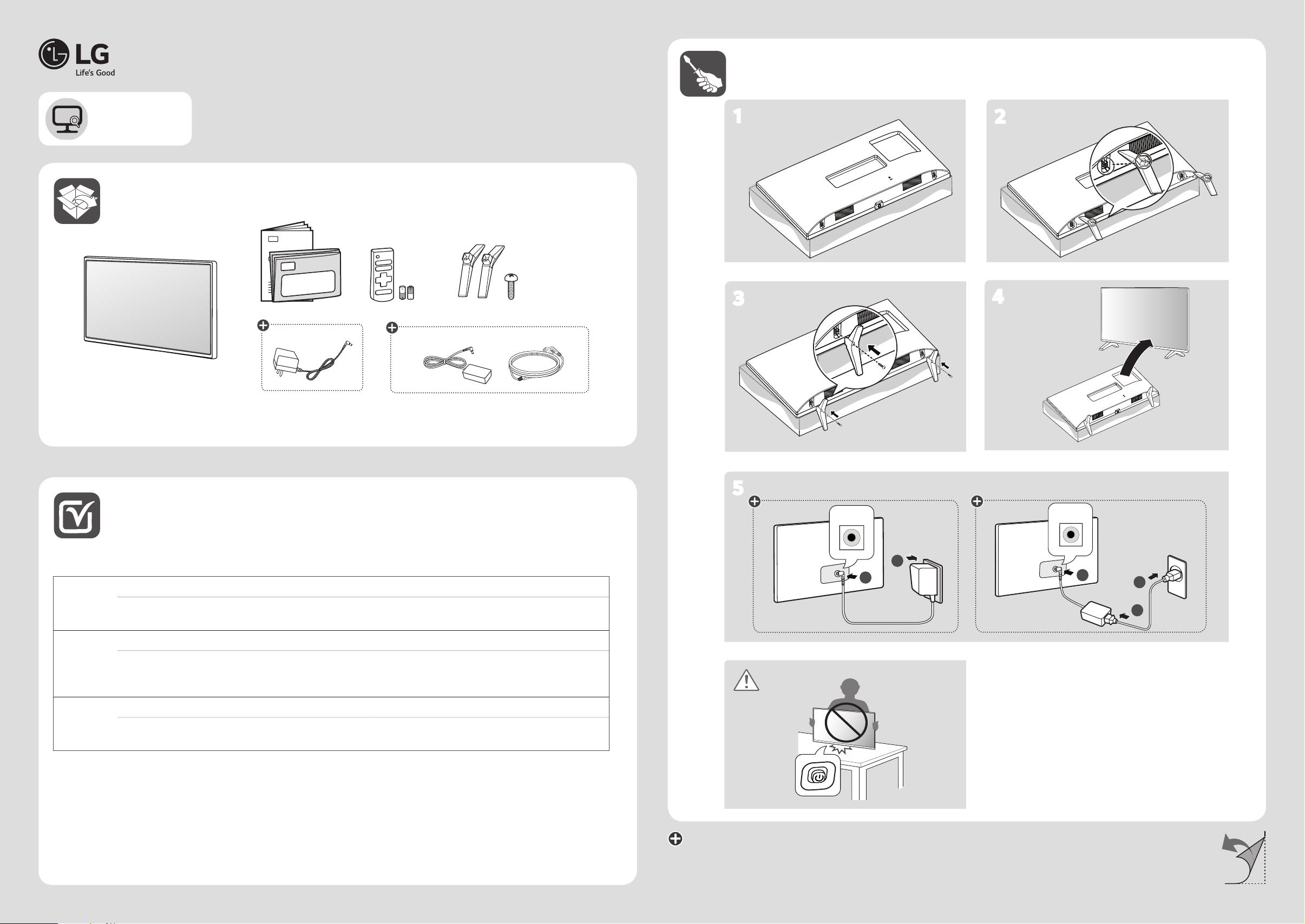 LG
Life's Good

1

2

3

4

5