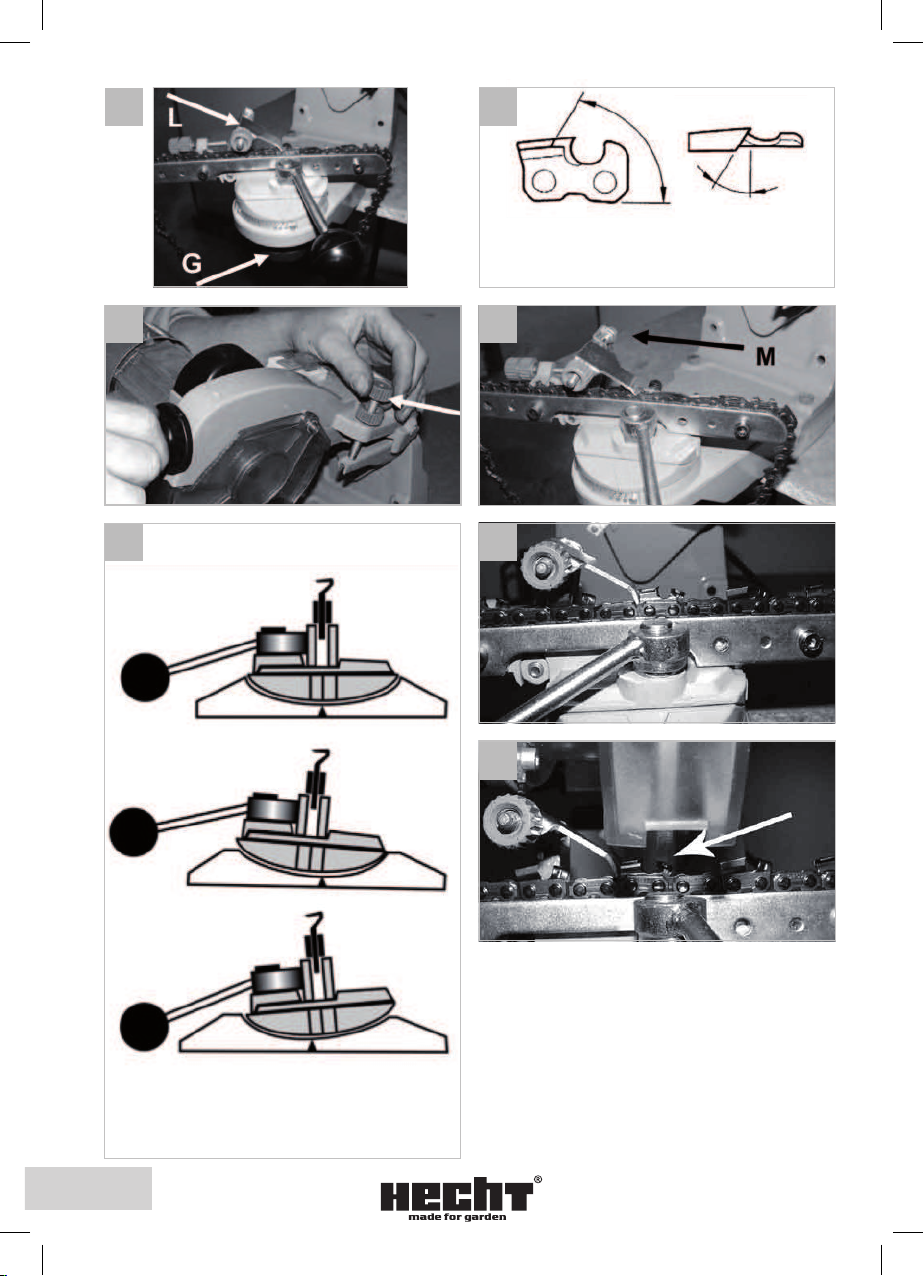 L

G

M

HECHT®
made for garden