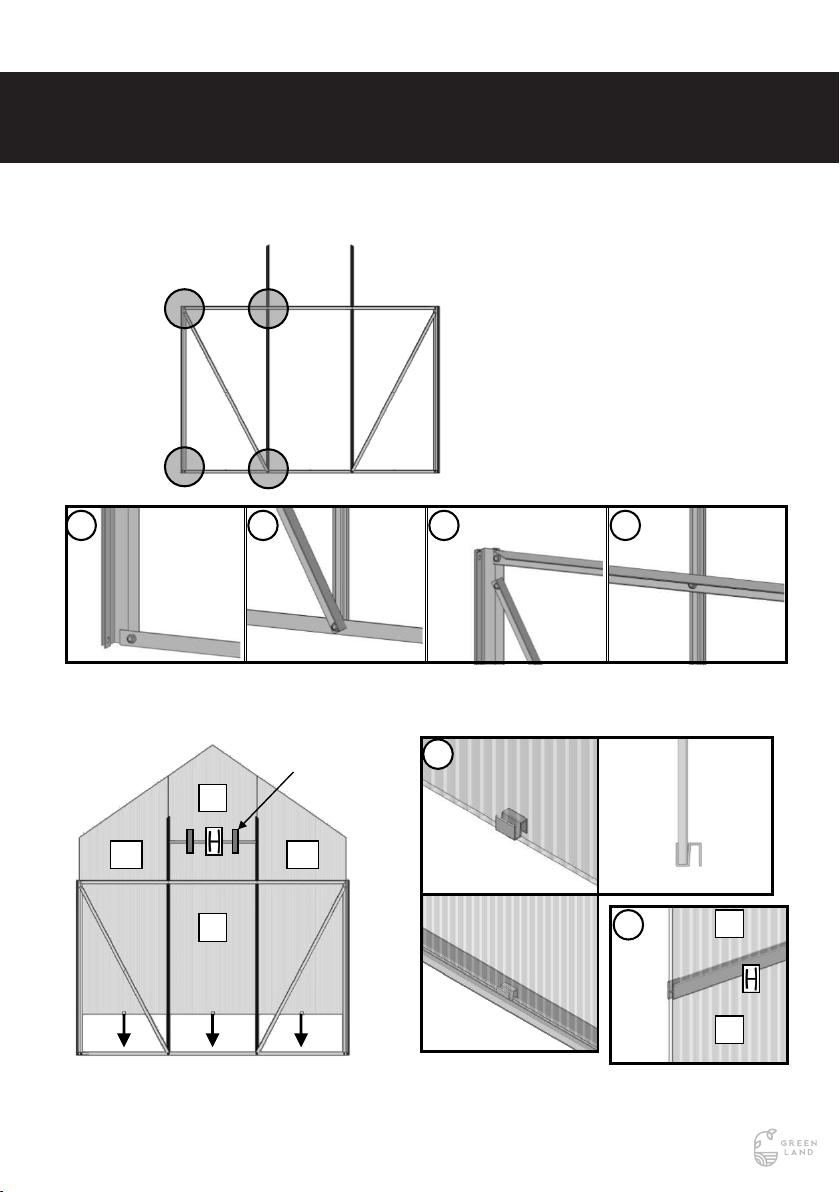 H

H

GREEN LAND