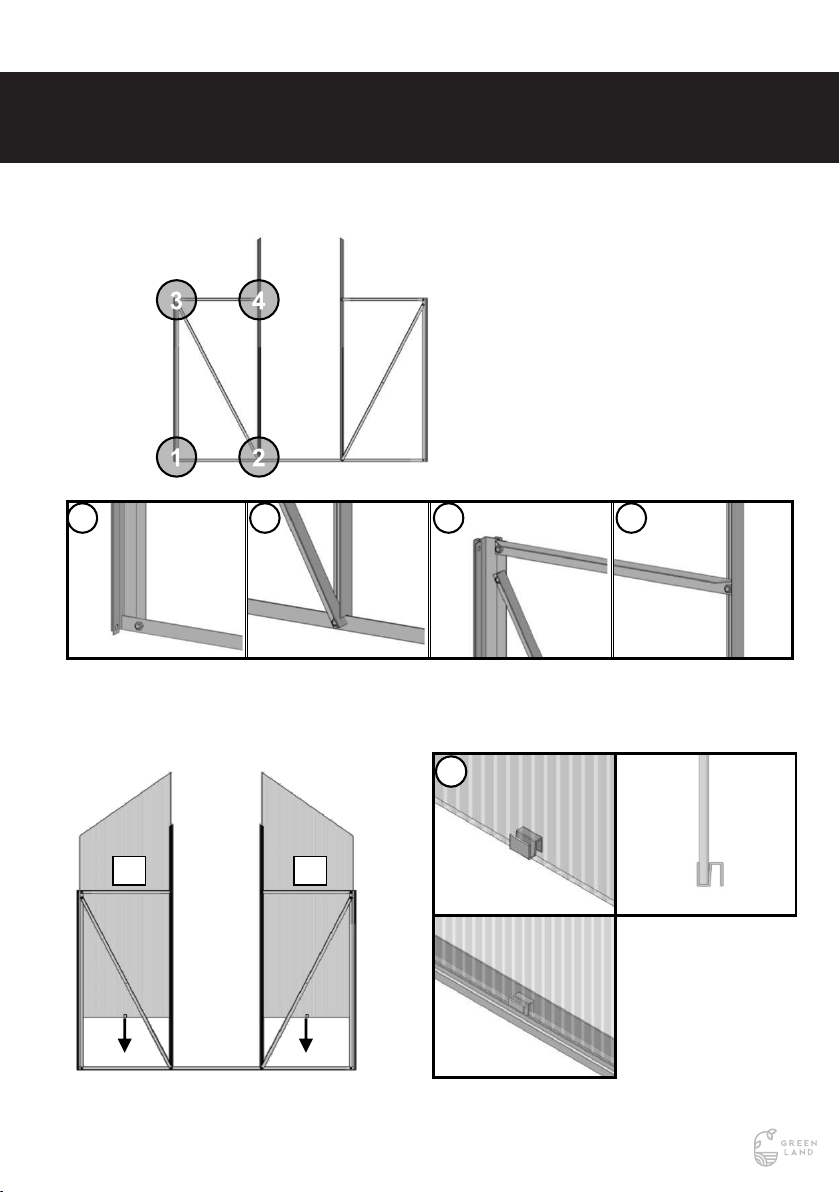 3
4
1
2

GREEN LAND