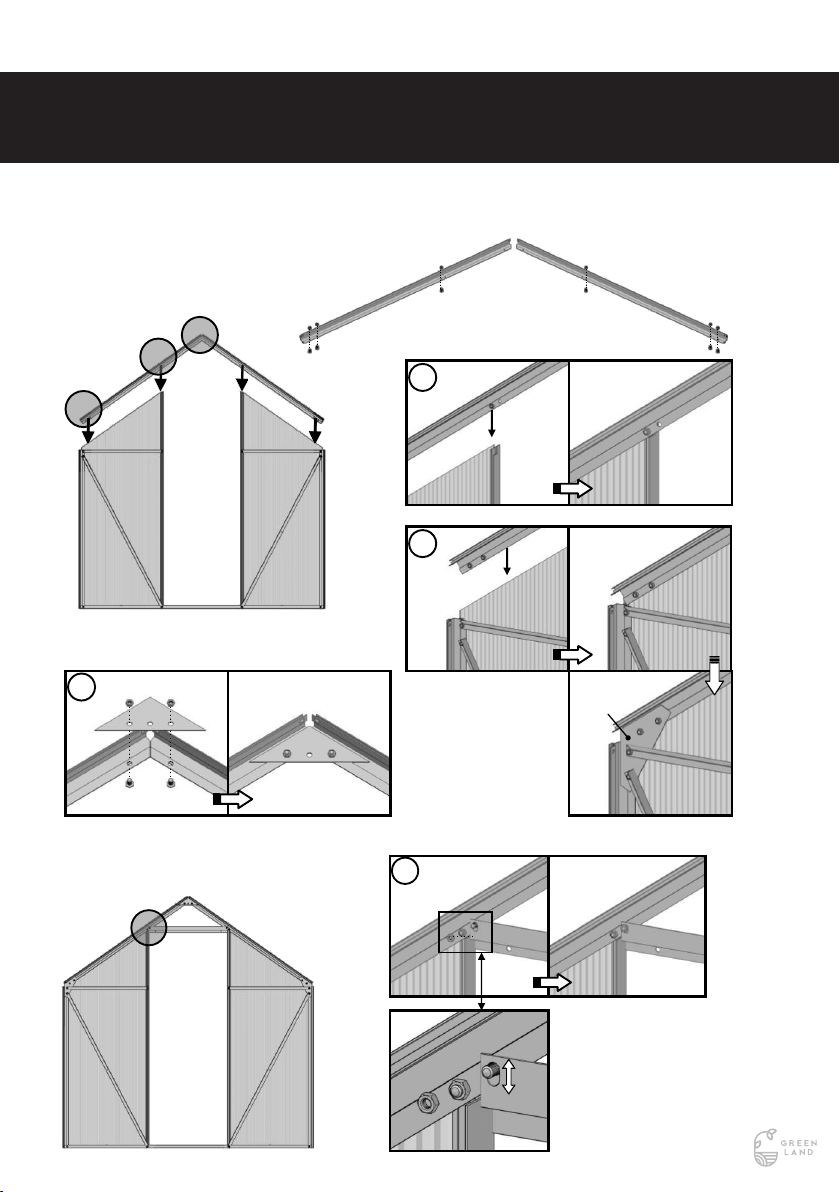 GREEN LAND