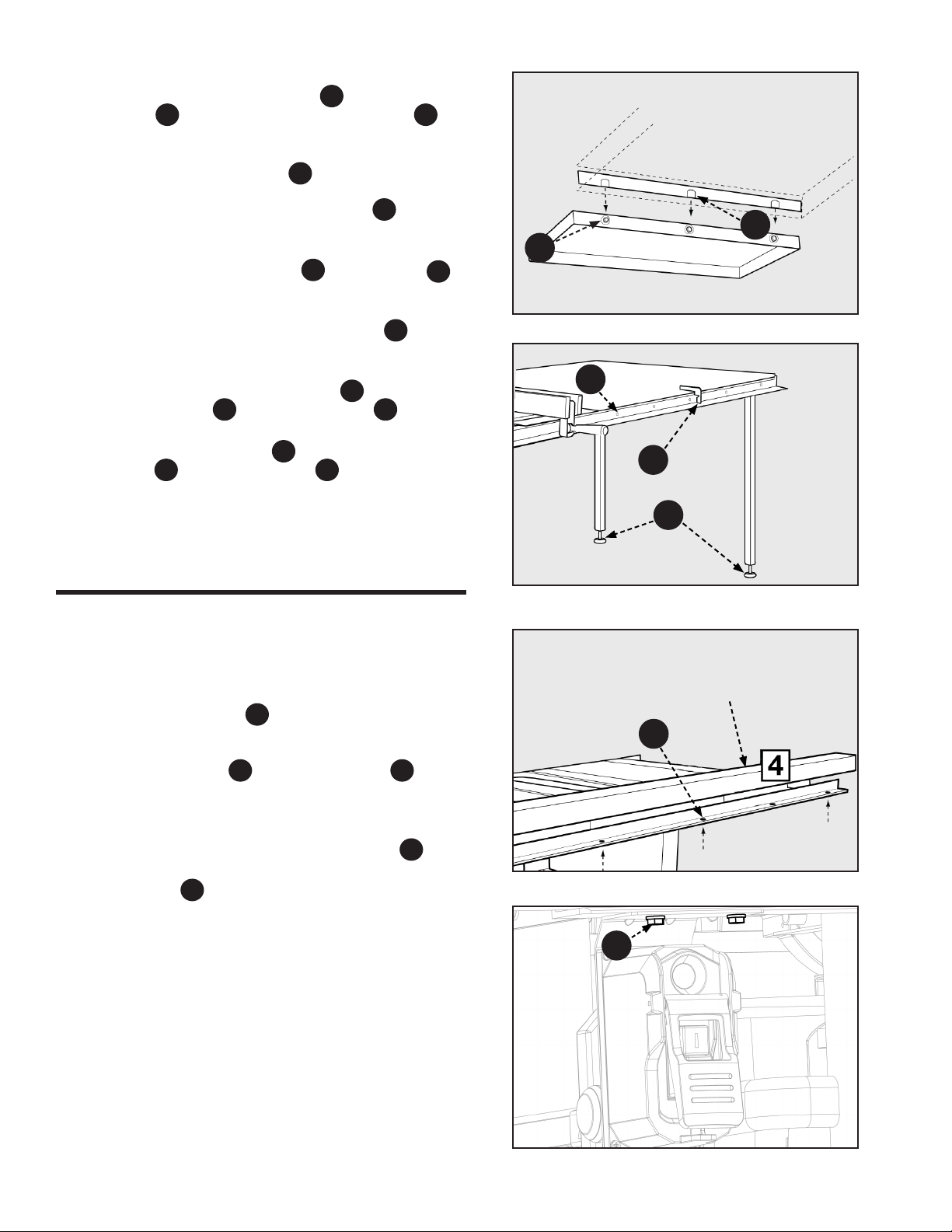 4