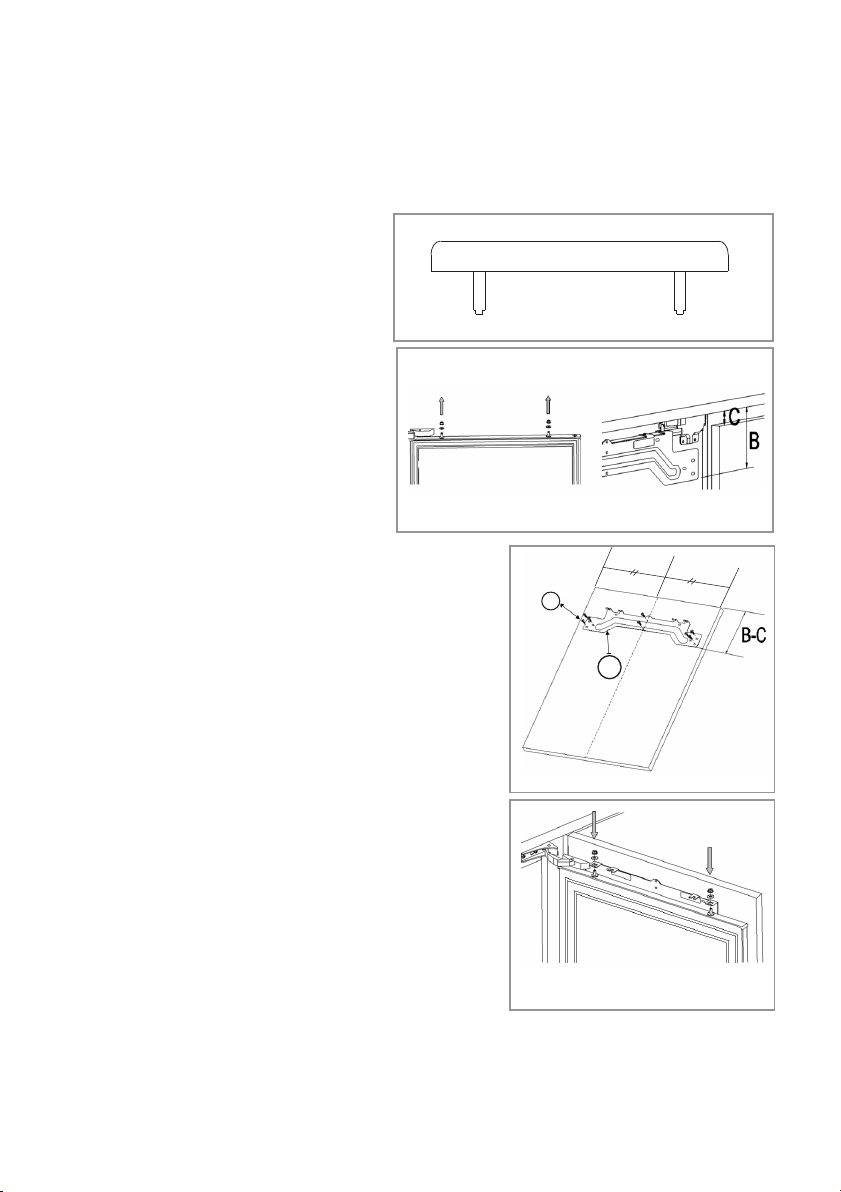 C

B

B-C