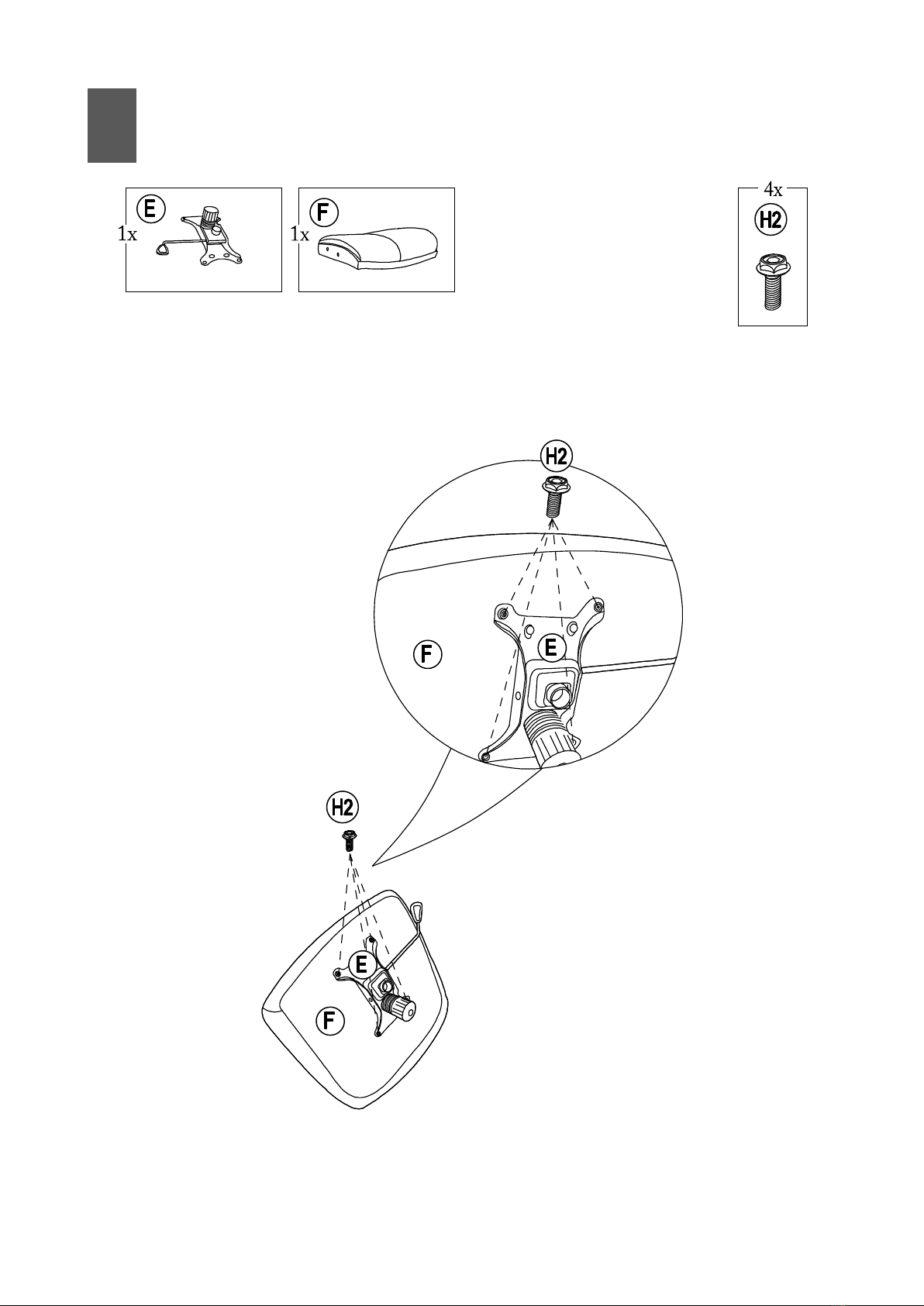 E
1x

F
1x

4x
H2

H2

F

E

H2

E

F