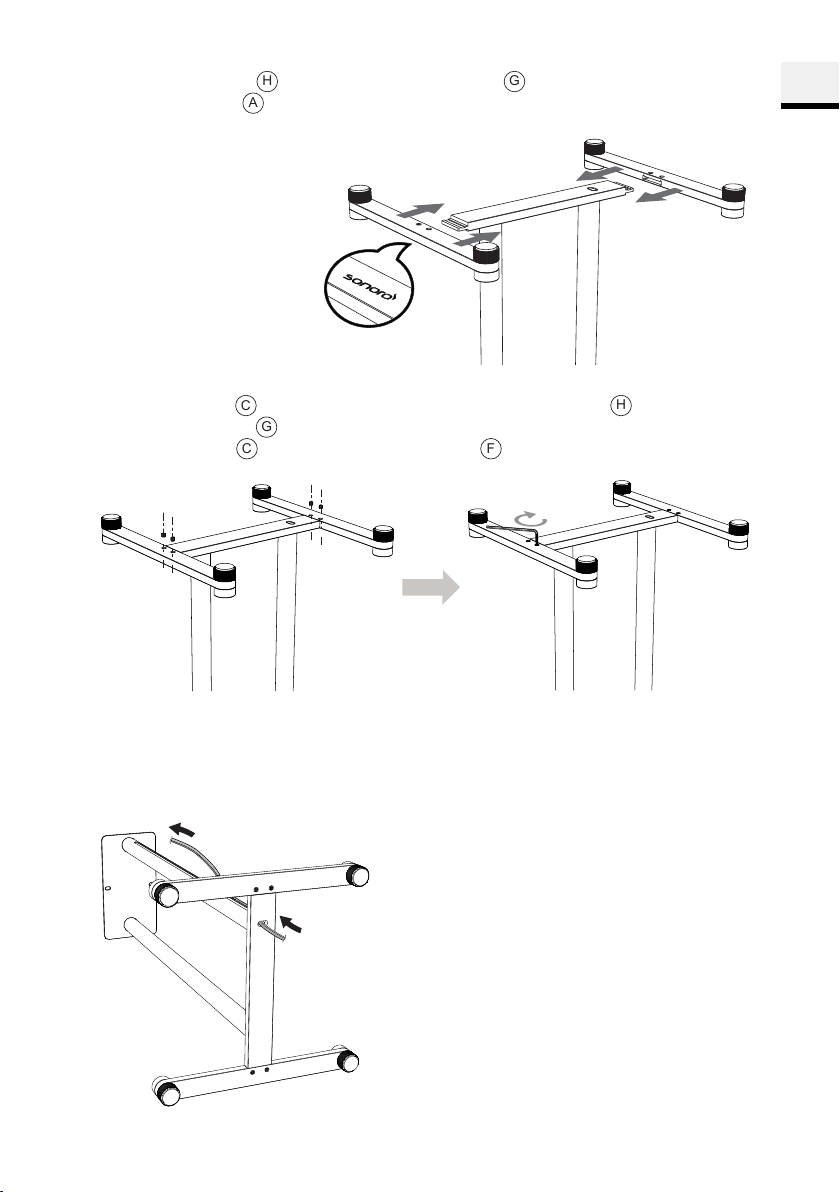 H G
A

sonoro

C H
G
C F