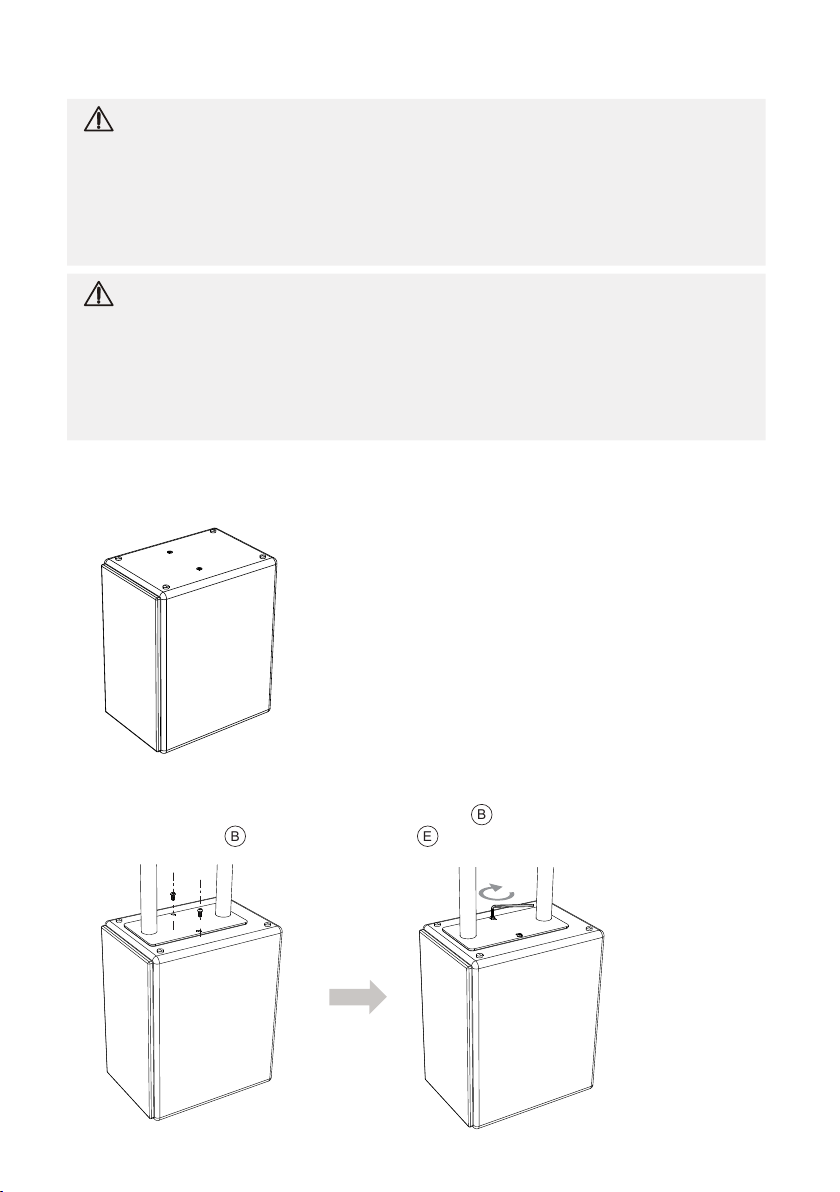 B

B

E