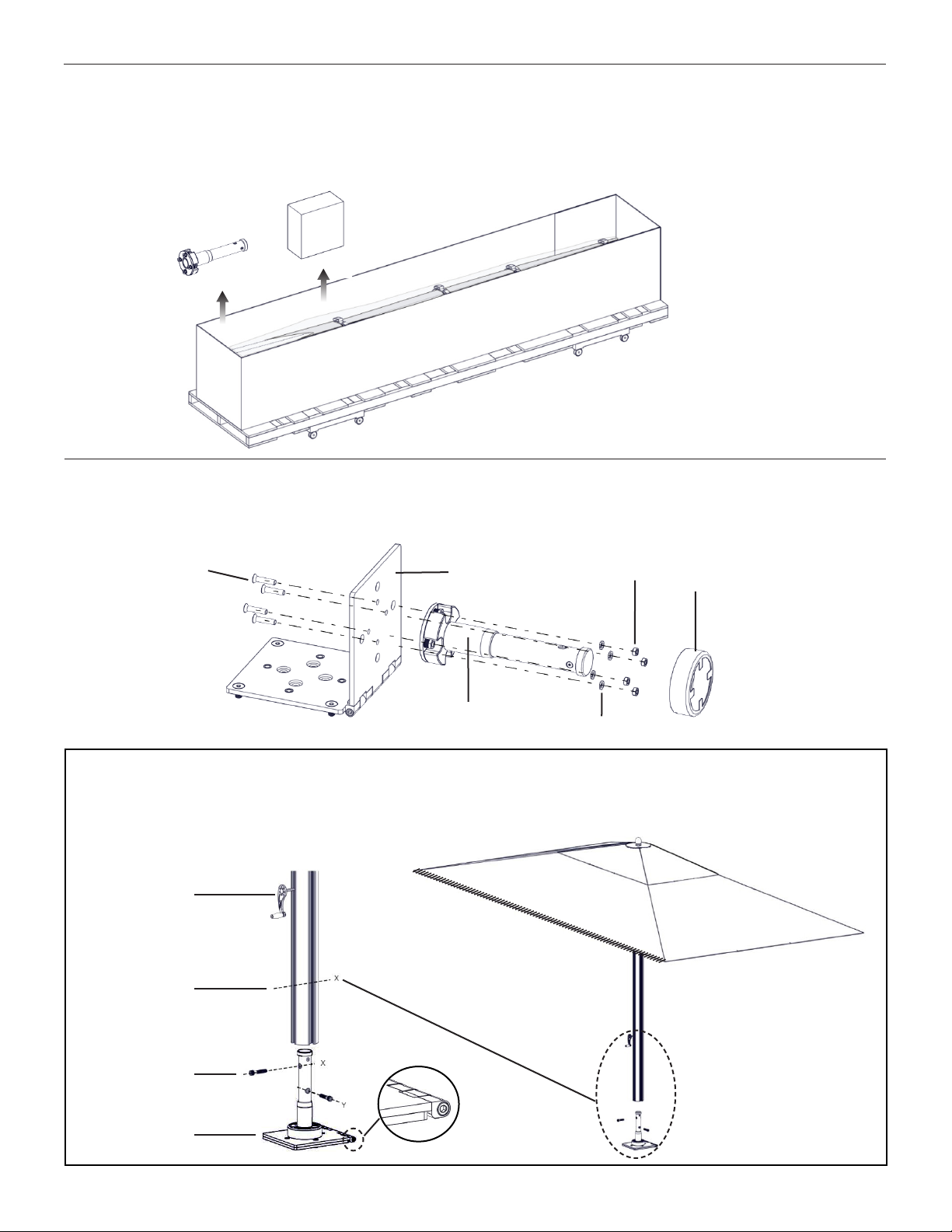 X

X

Y