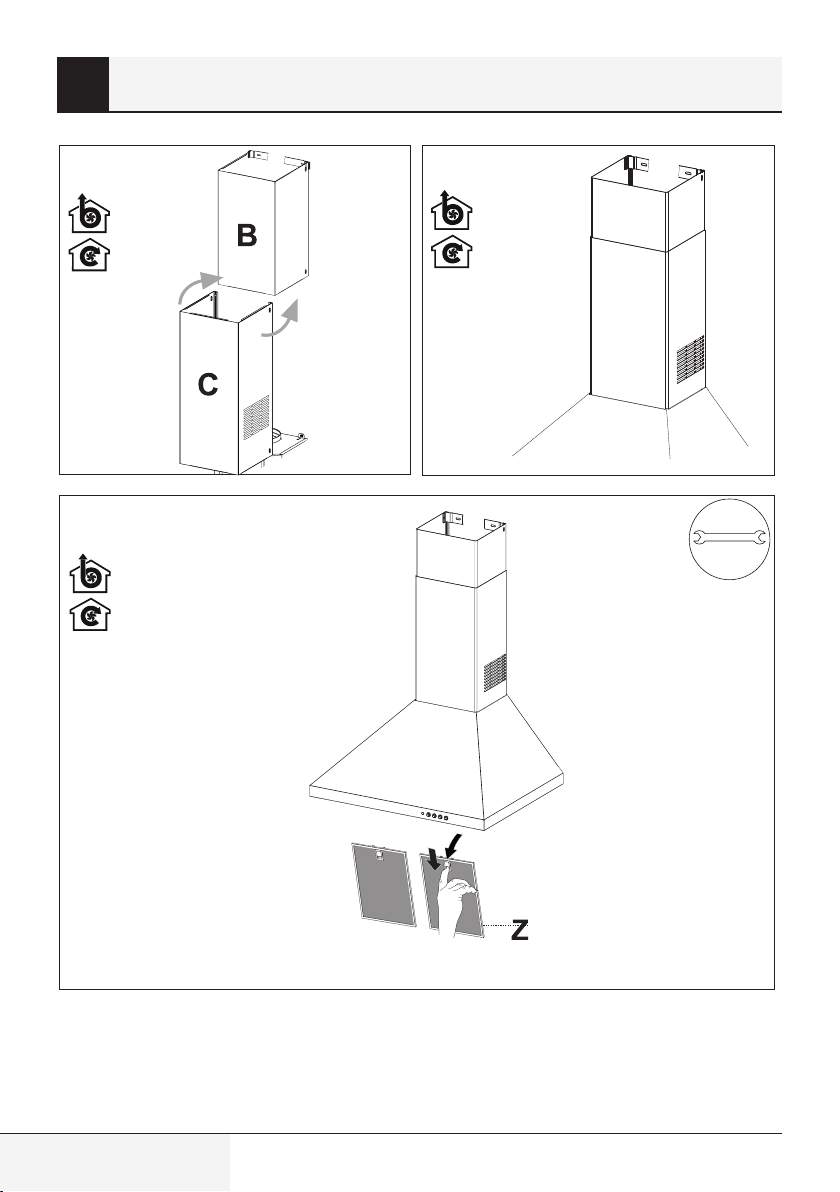 B

C

Z