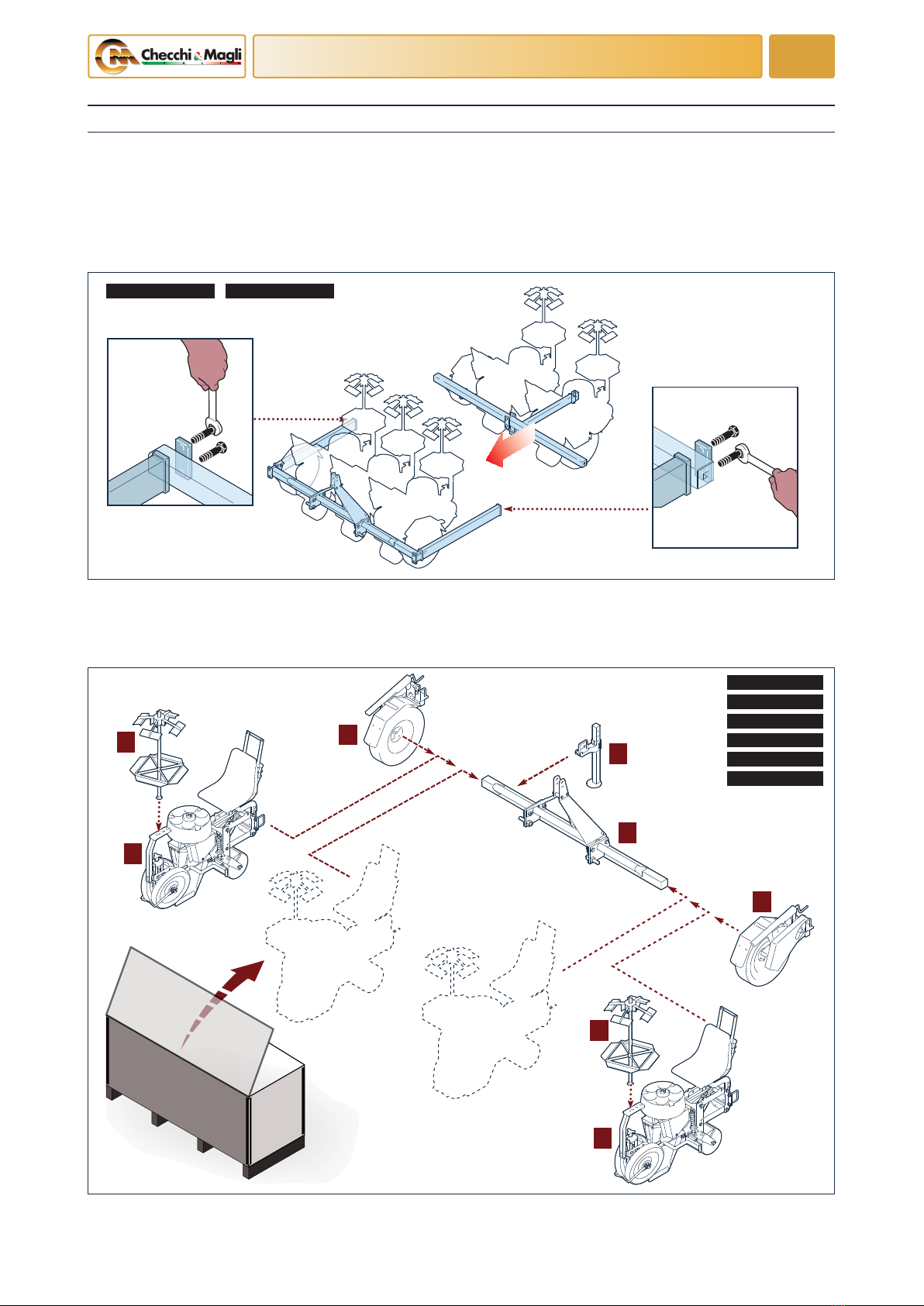 Checchi & Magli