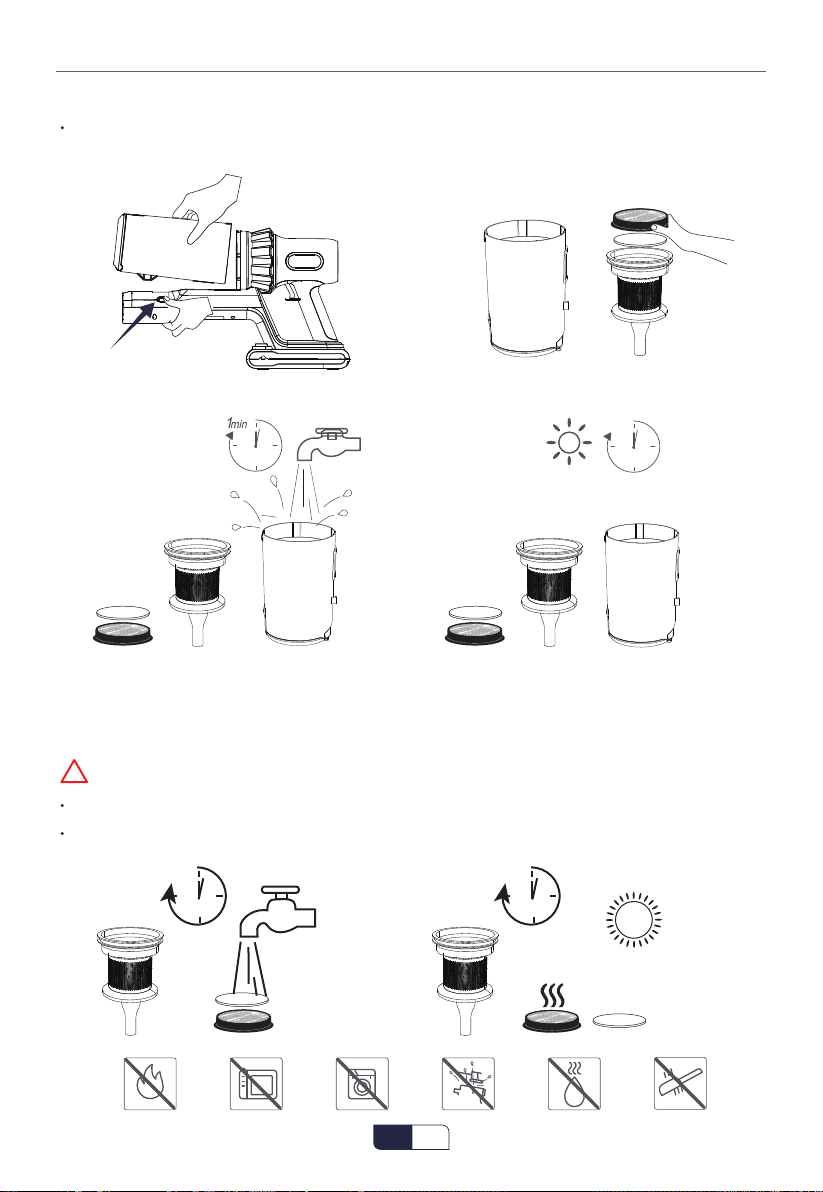 1min