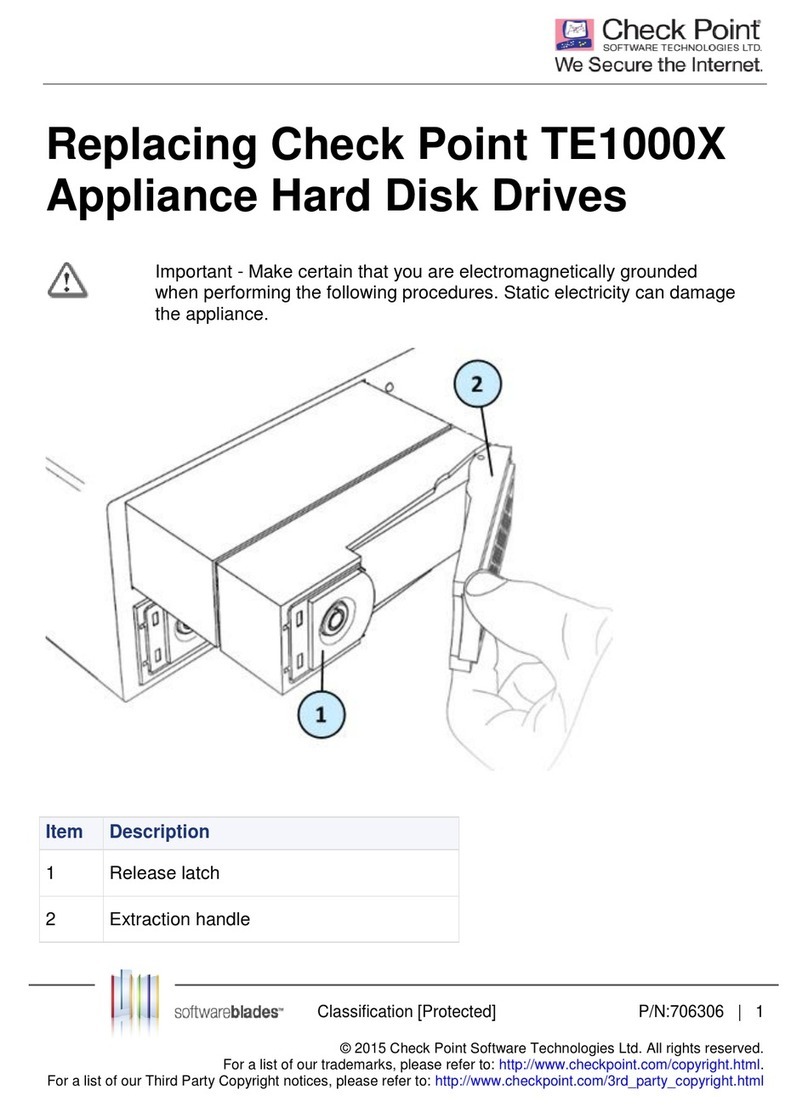 Check Point®
SOFTWARE TECHNOLOGIES LTD.
We Secure the Internet.

Replacing Check Point TE1000X Appliance Hard Disk Drives

Important - Make certain that you are electromagnetically grounded when performing the following procedures. Static electricity can damage the appliance.

2

1

| Item | Description |
|---|---|
| 1 | Release latch |
| 2 | Extraction handle |

softwareblades™ Classification [Protected] P/N:706306 | 1

© 2015 Check Point Software Technologies Ltd. All rights reserved.
For a list of our trademarks, please refer to: http://www.checkpoint.com/copyright.html.
For a list of our Third Party Copyright notices, please refer to: http://www.checkpoint.com/3rd_party_copyright.html