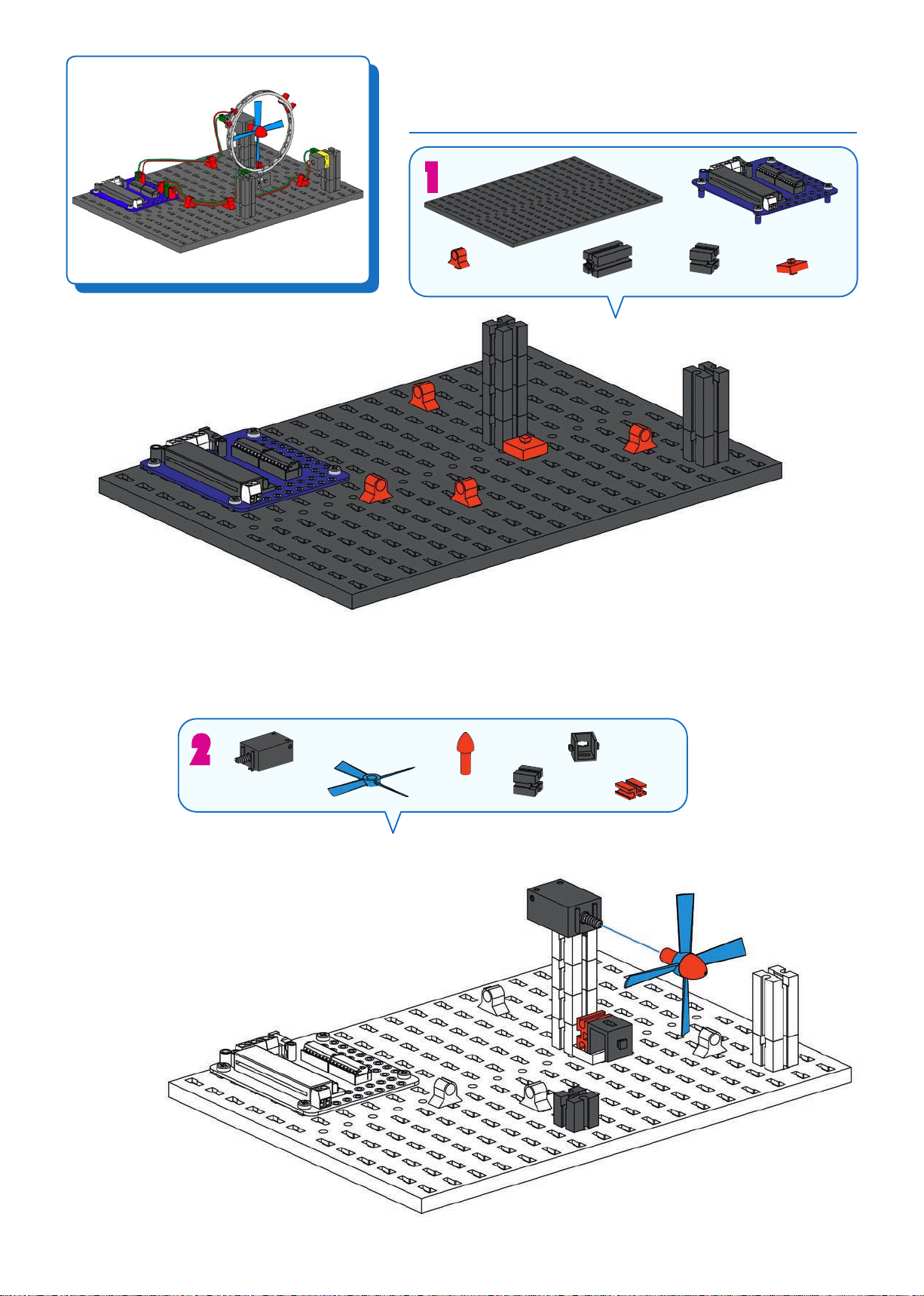 1

2