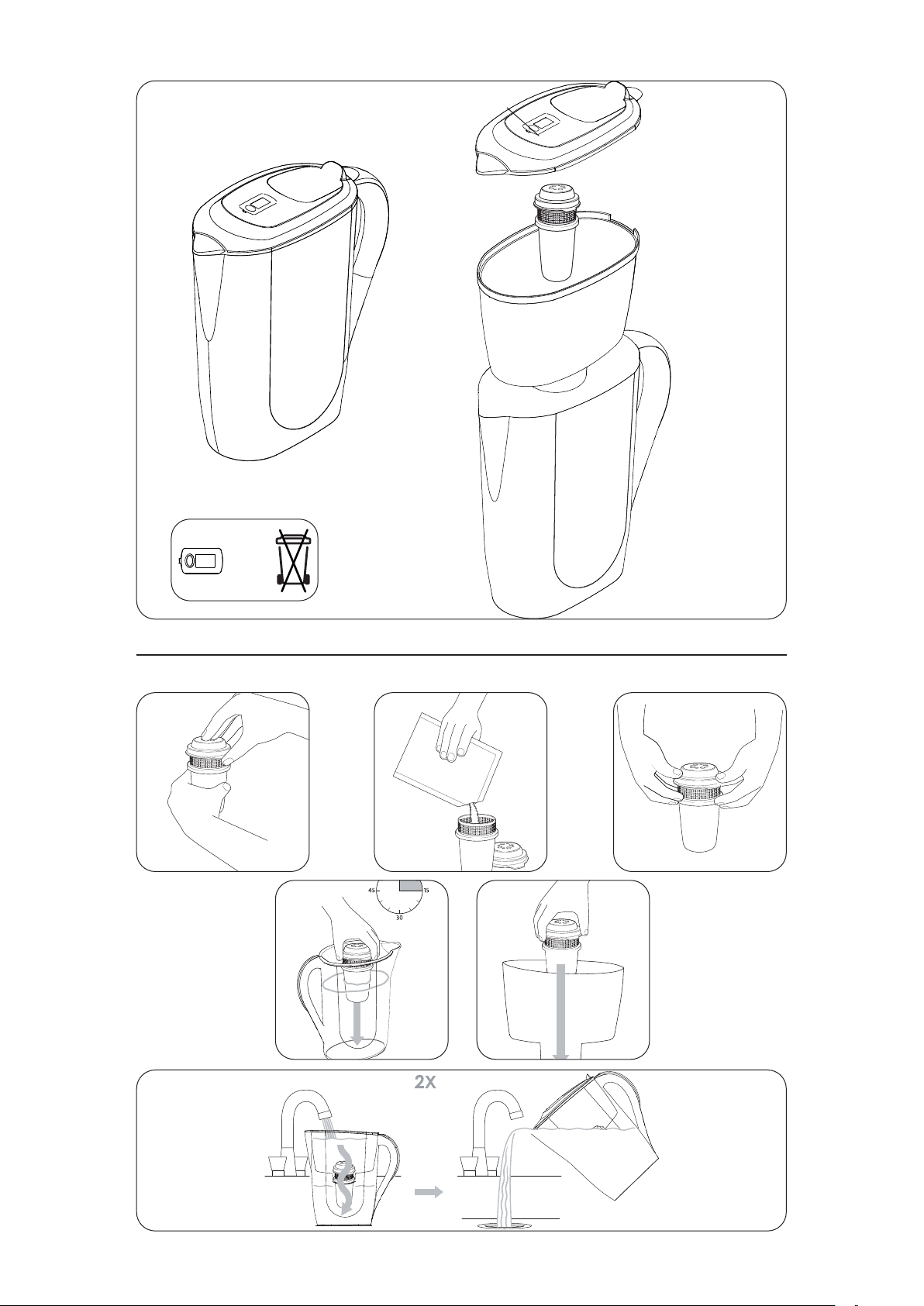 45
15
30

2X