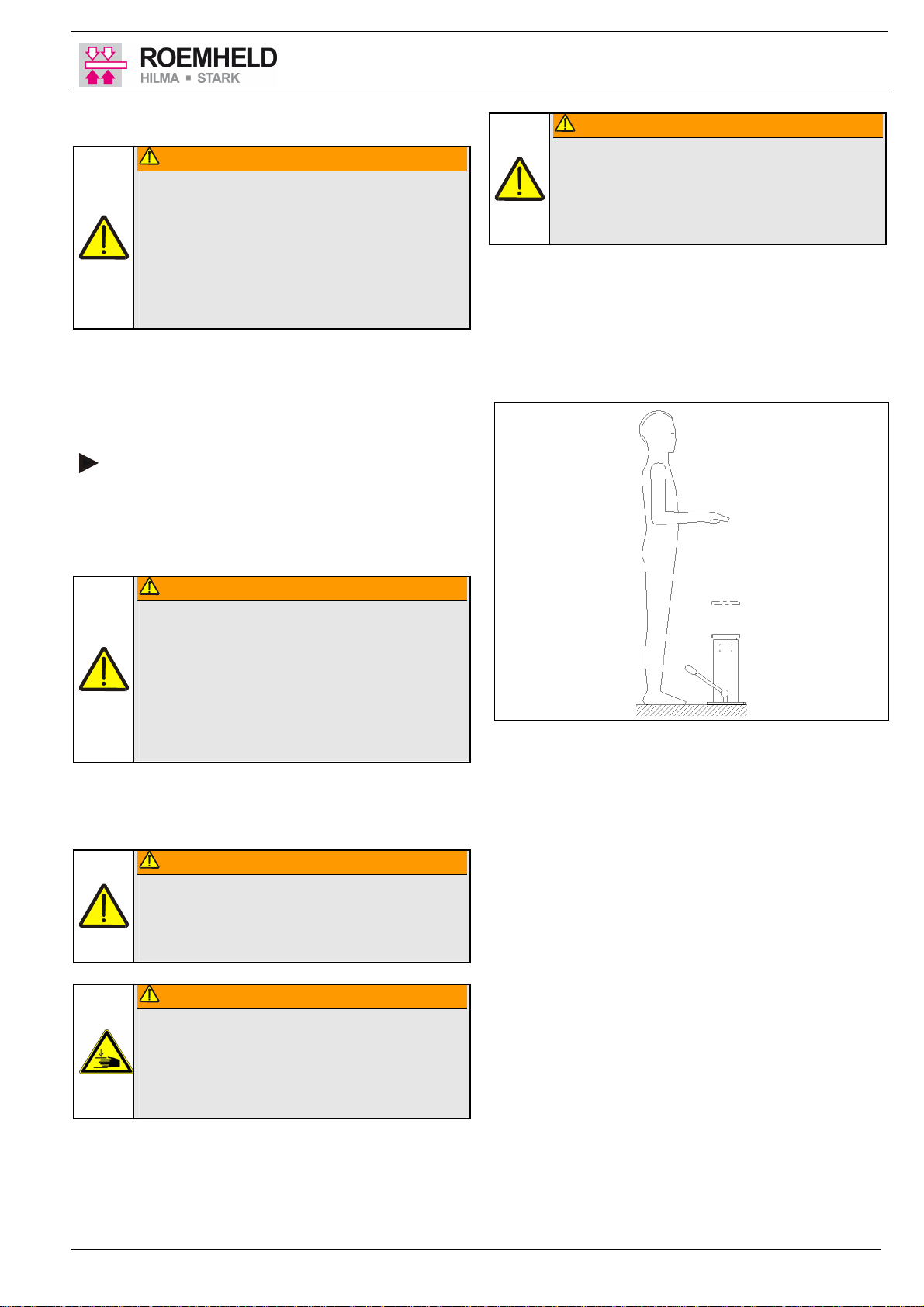 ROEMHELD
HILMA ▪ STARK