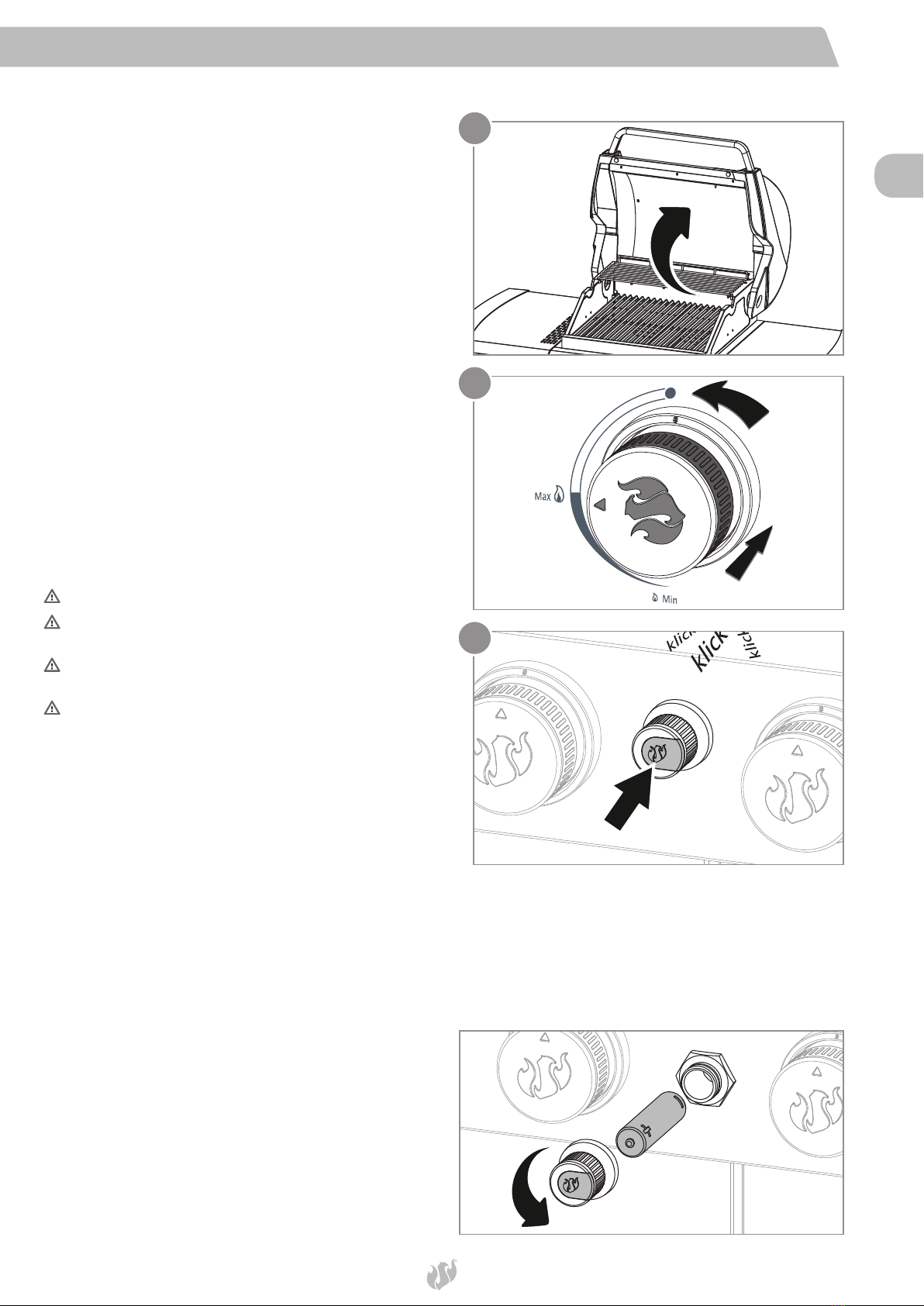 Max

Min

klick
klick
klick