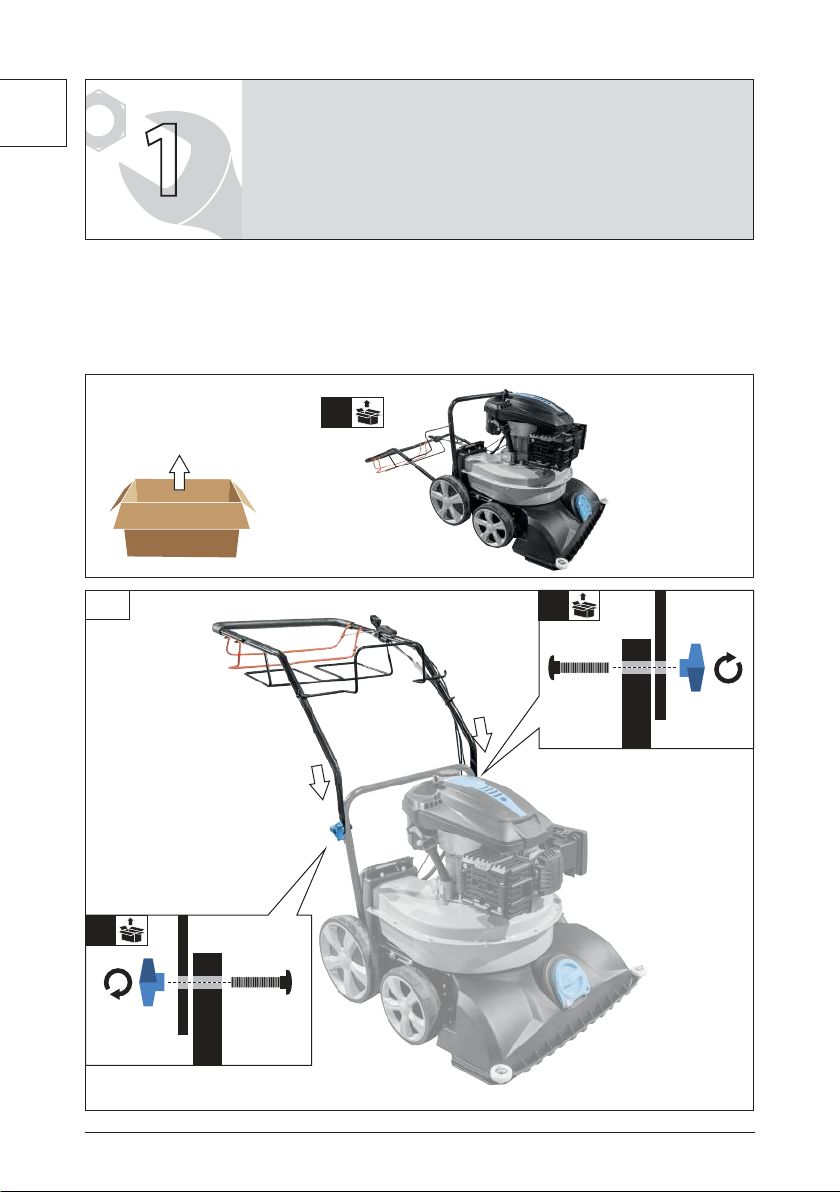 1