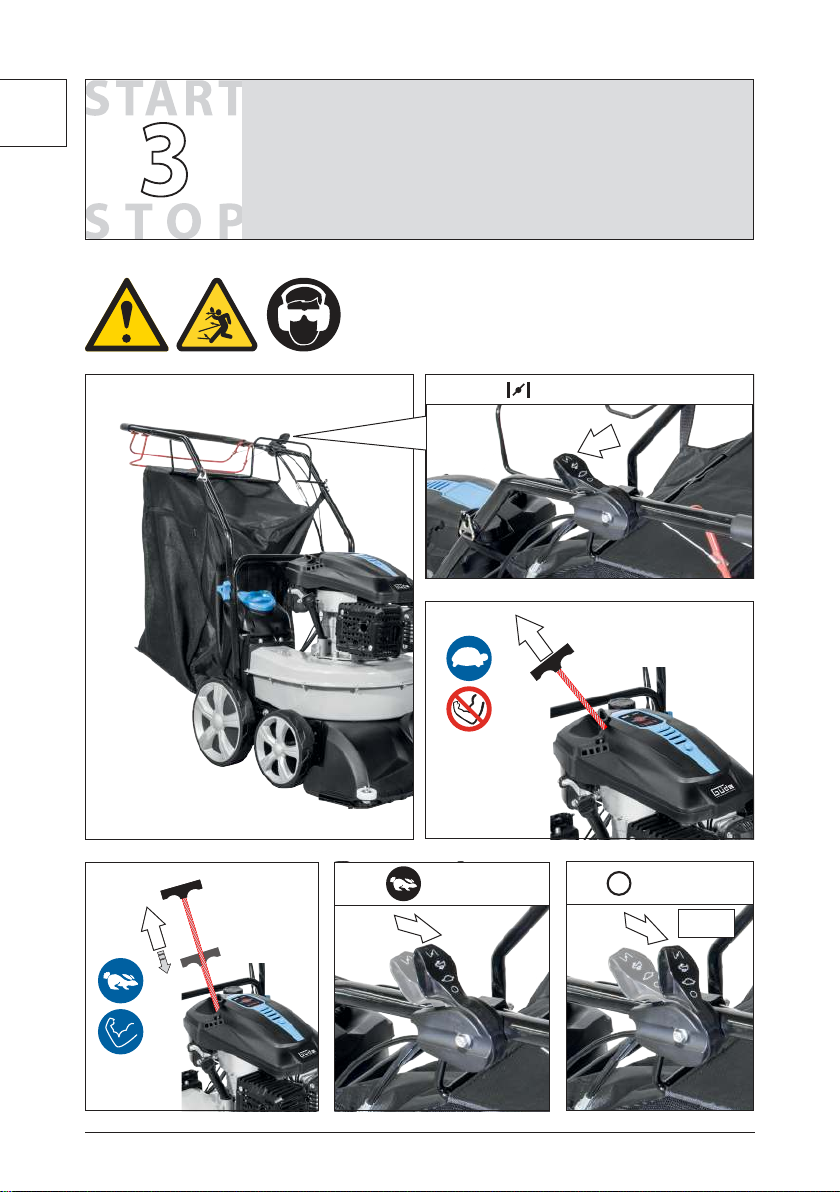 START
3
STOP