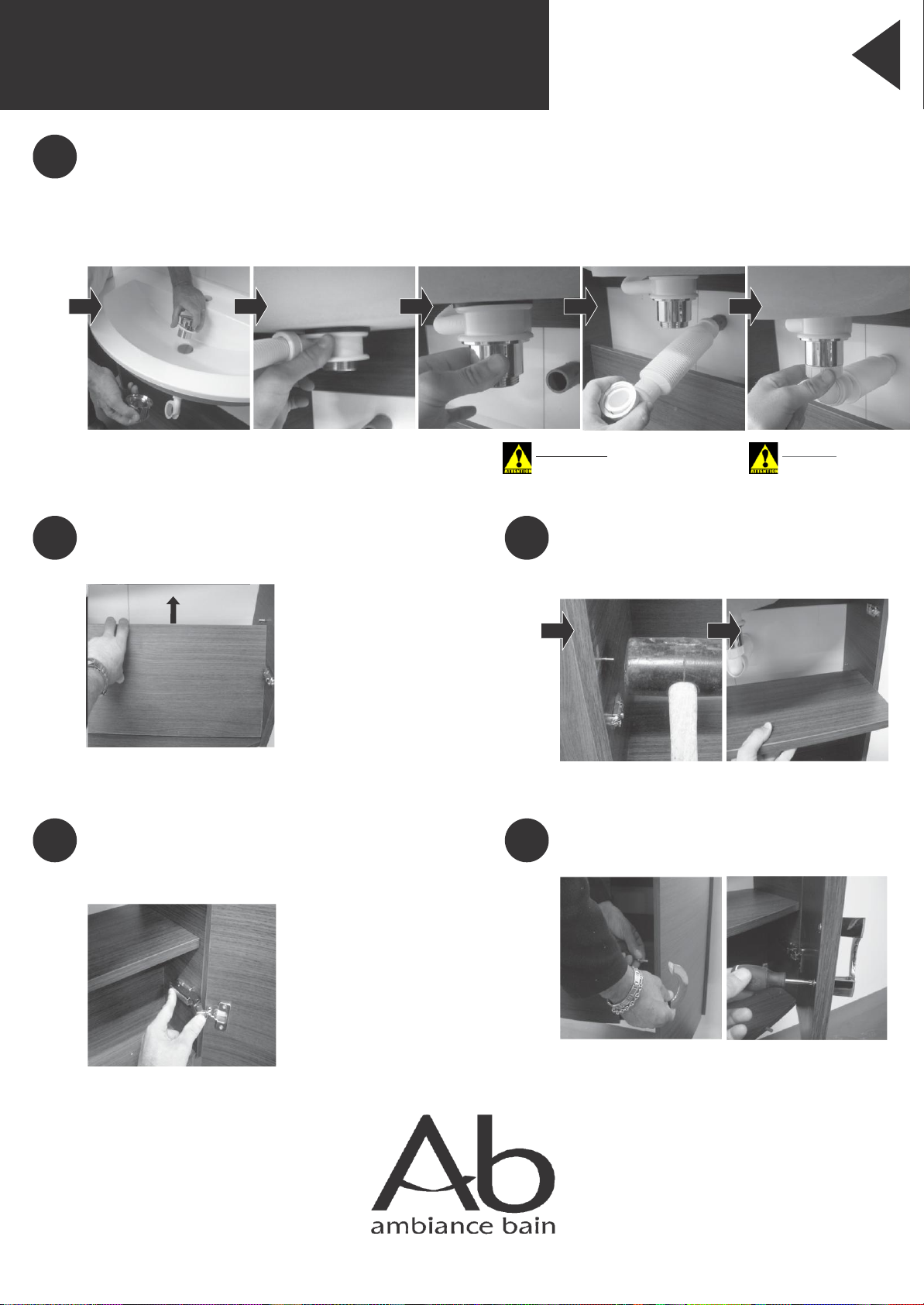 ATTENTION

ATTENTION

Ab
ambiance bain