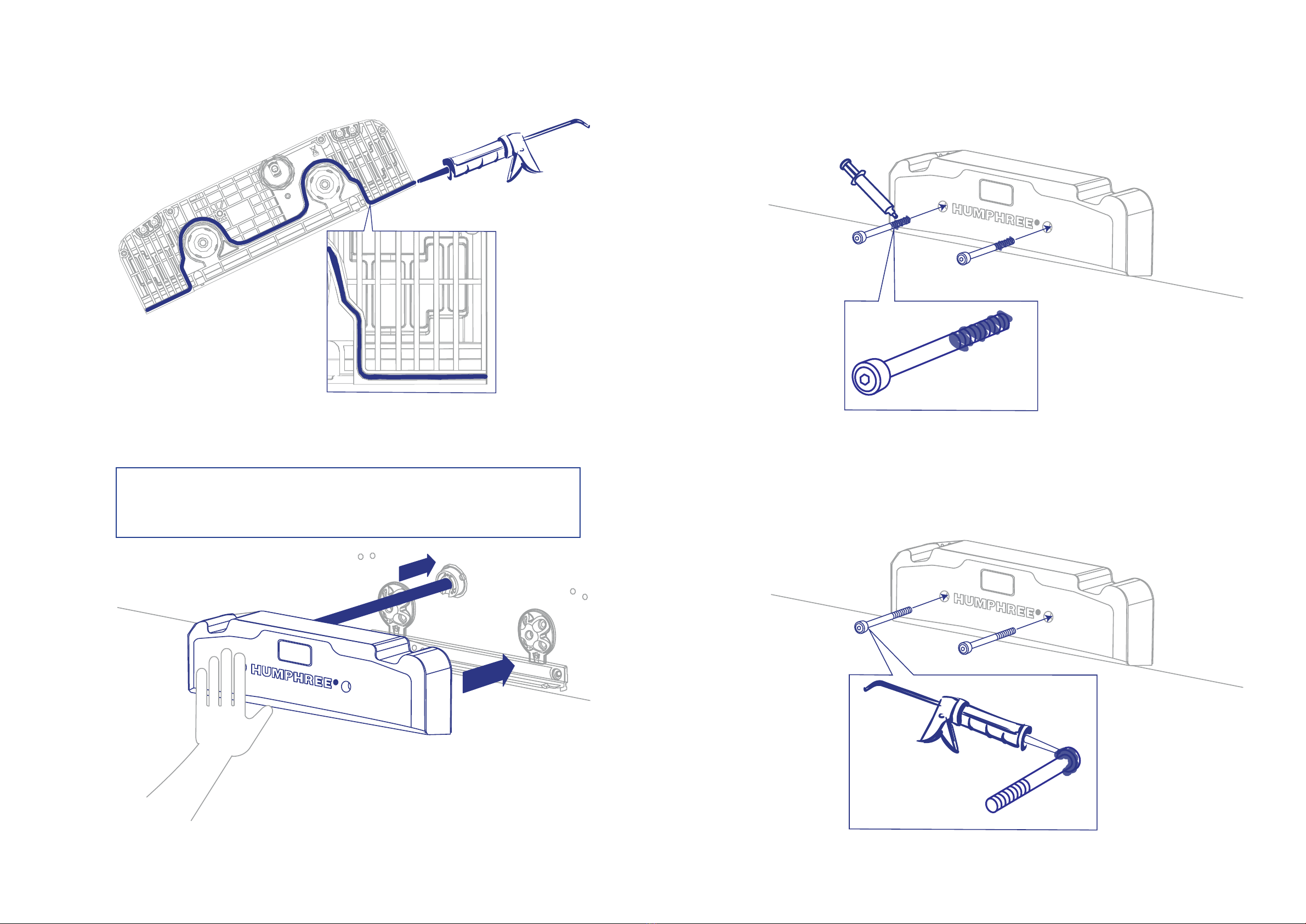 HUMPHREE

HUMPHREE

HUMPHREE