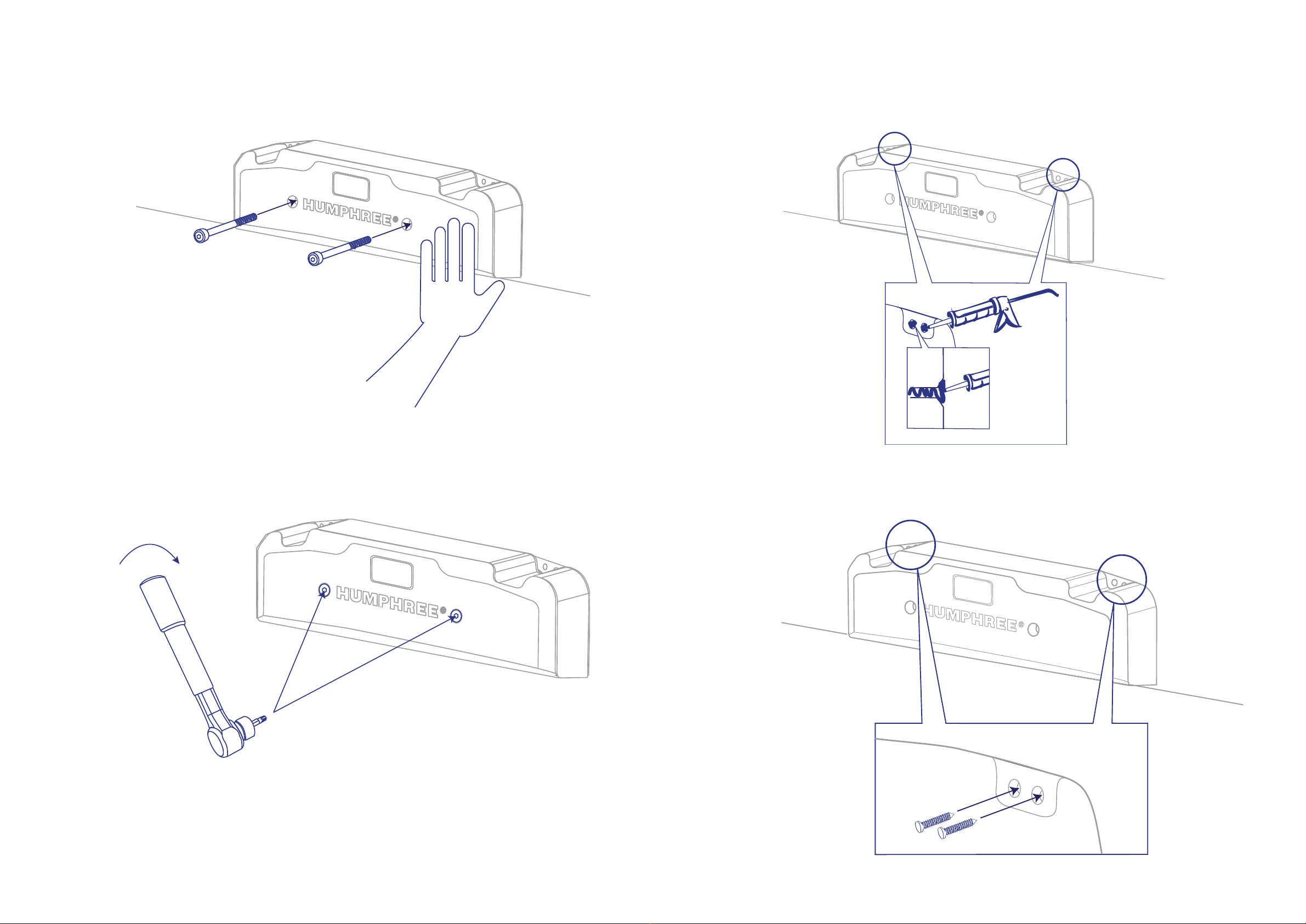 HUMPHREE®

HUMPHREE®

HUMPHREE®

HUMPHREE®