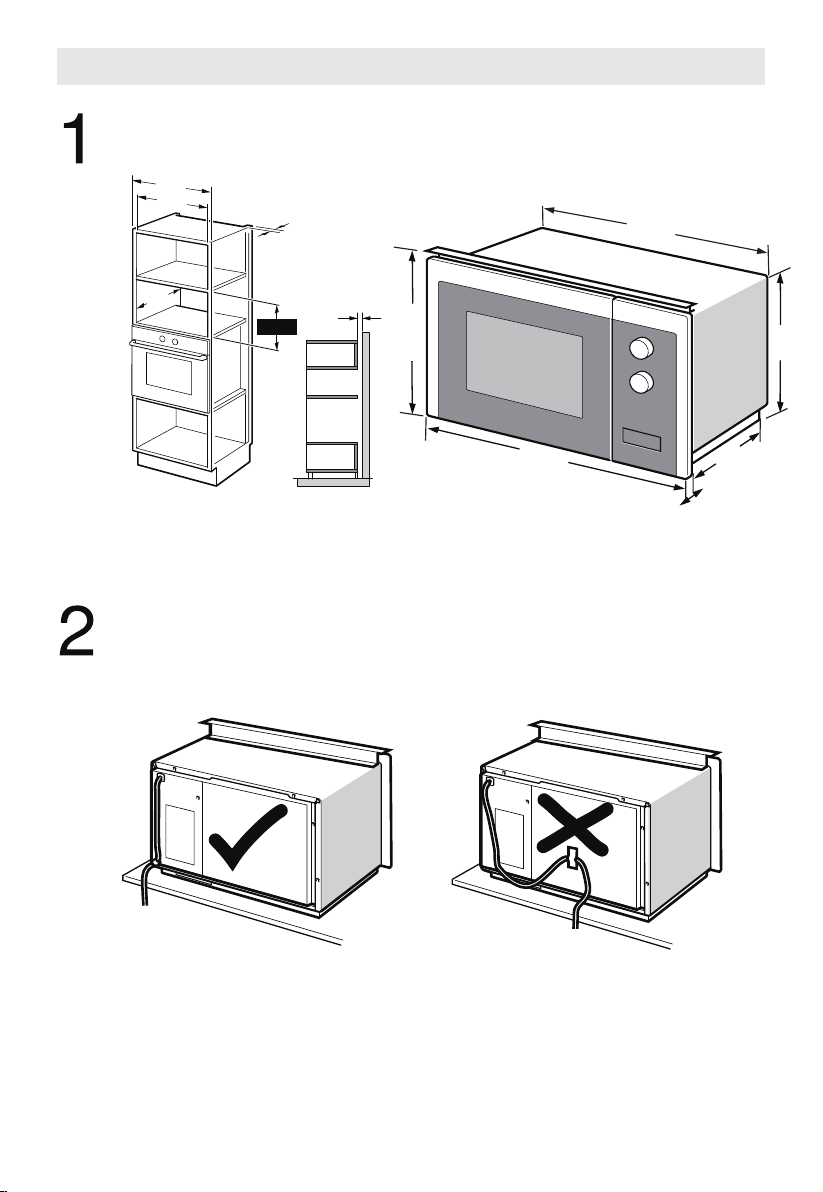 1

2