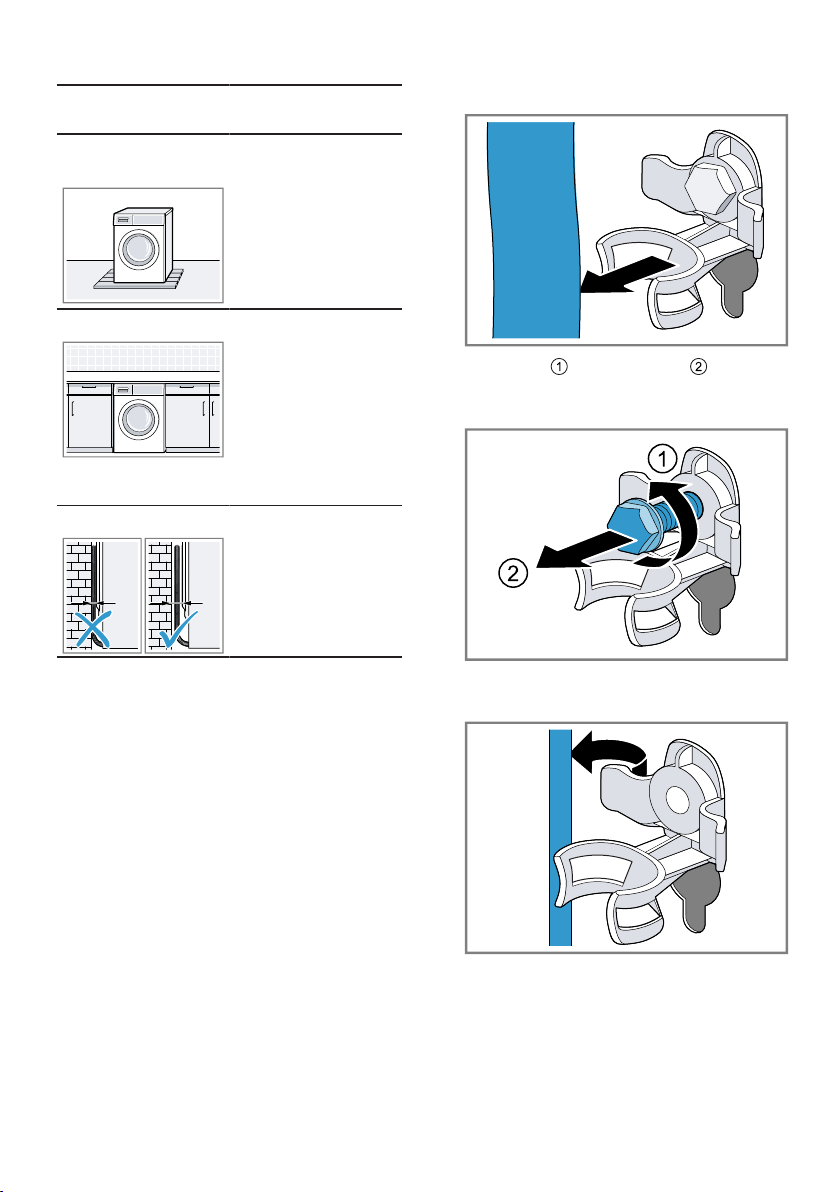 ①
②

1

2