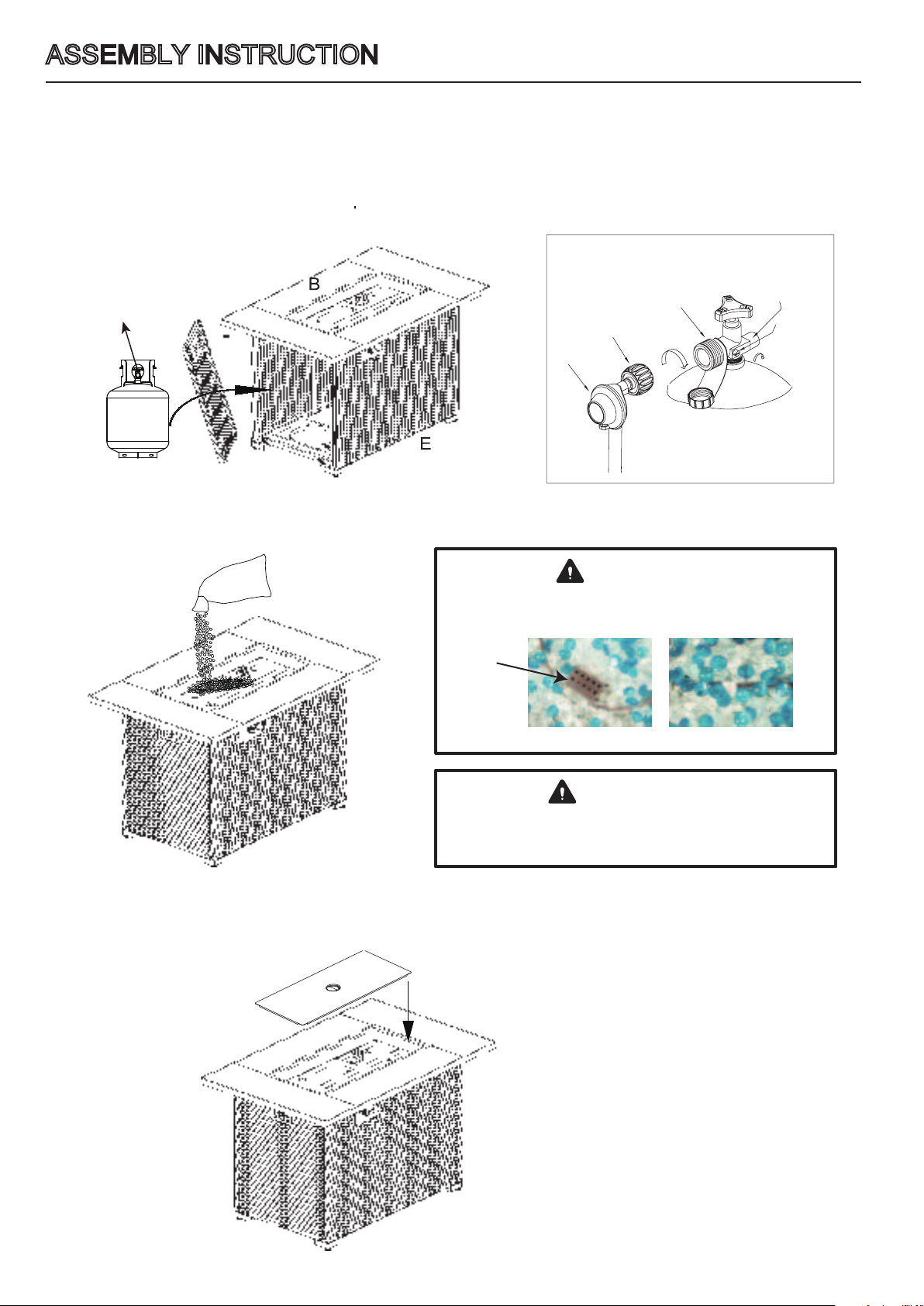 ASSEMBLY INSTRUCTION

B

E