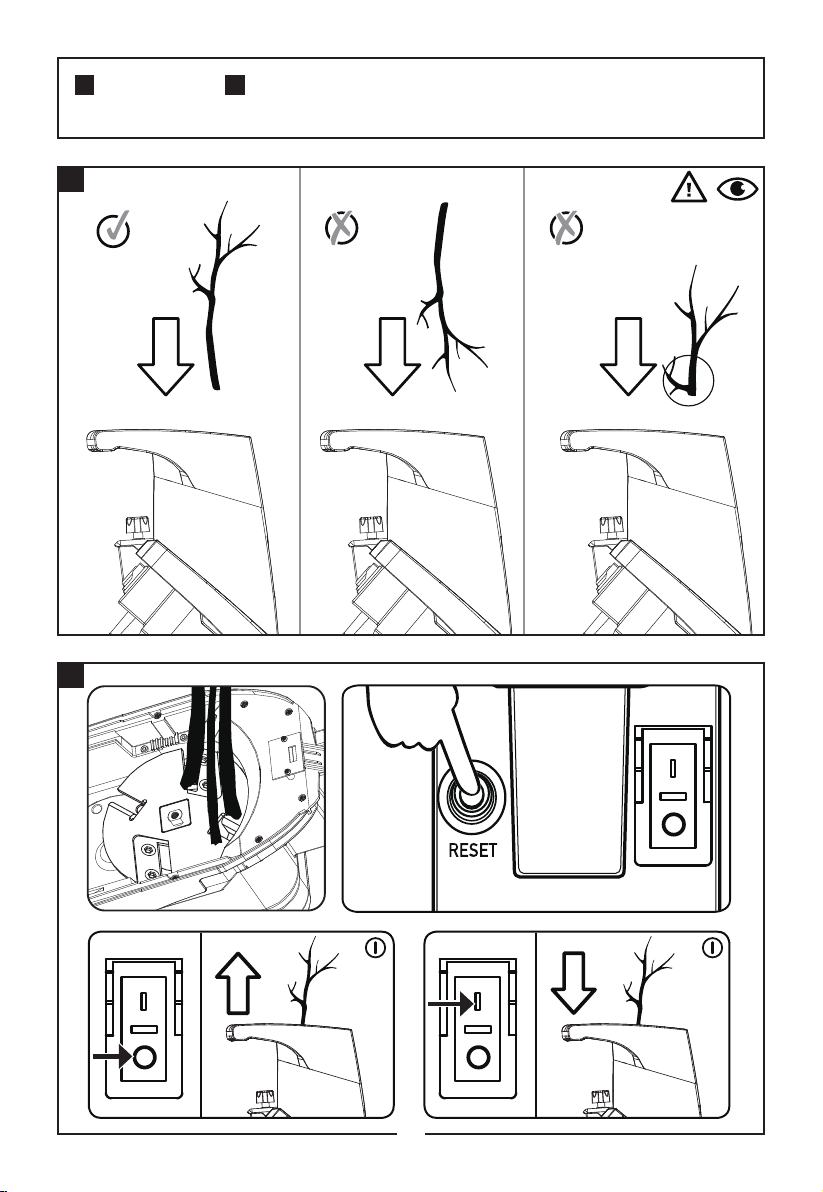 RESET