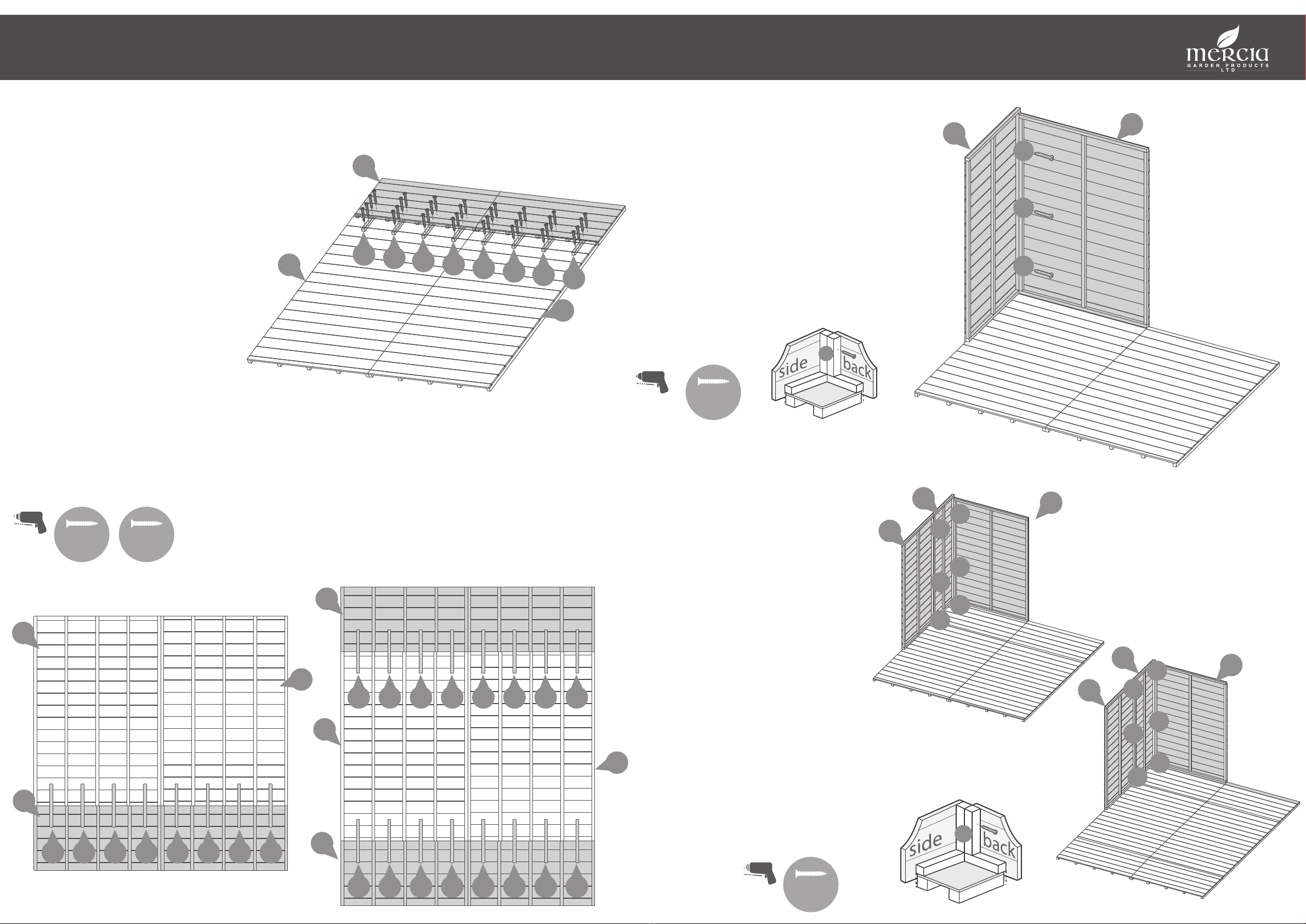 mercia
GARDEN PRODUCTS LTD

side
back

side
back